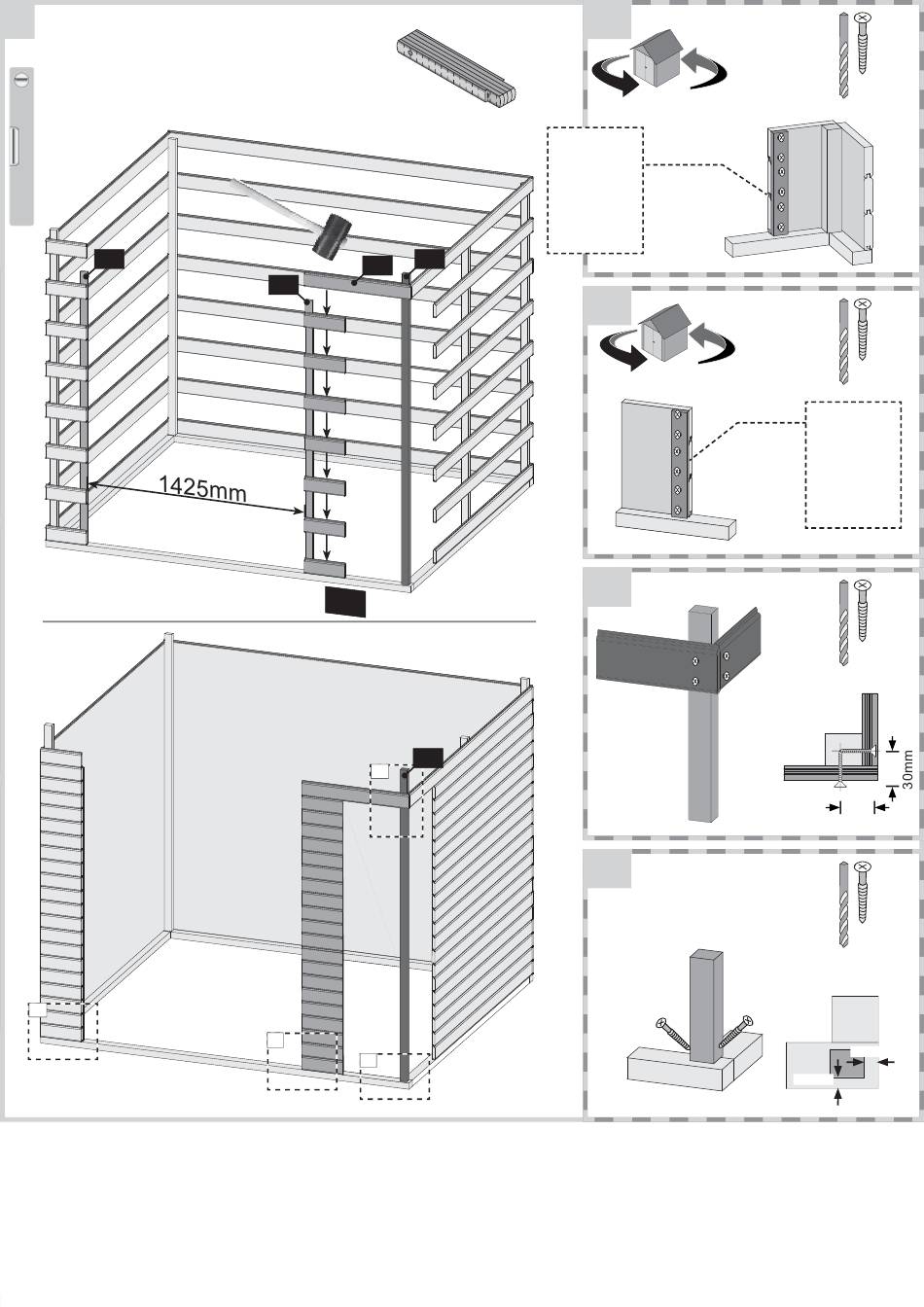 1425mm

30mm