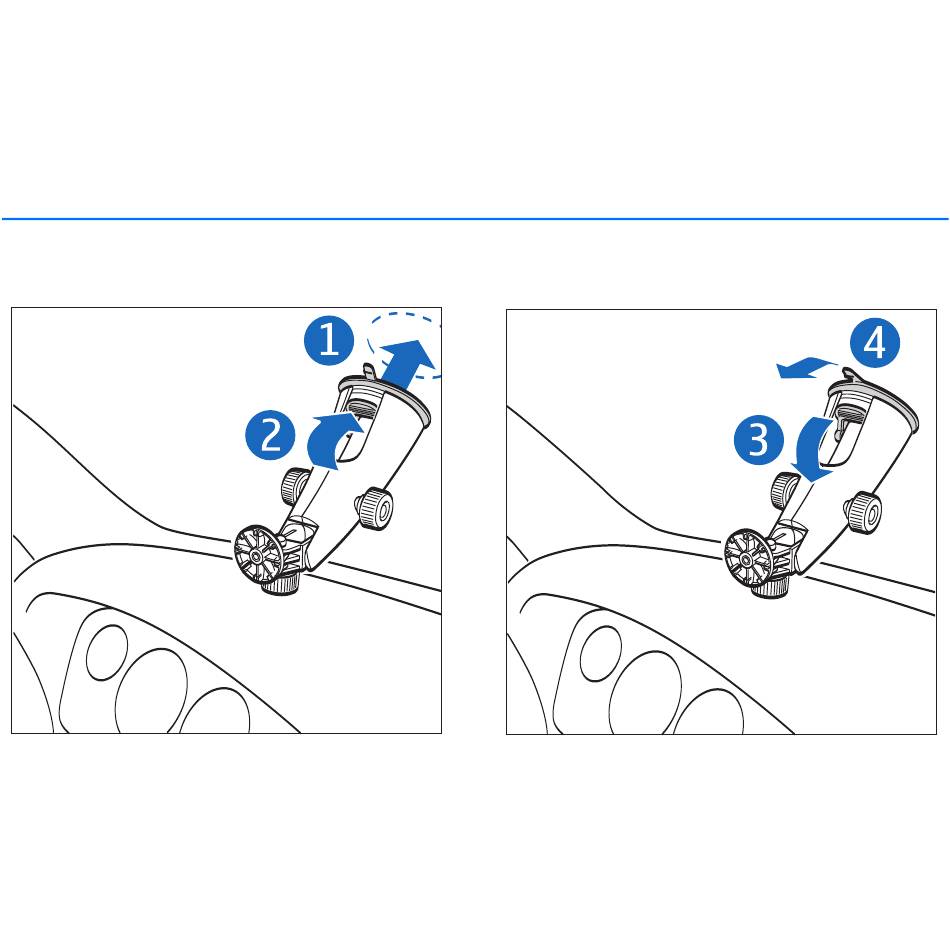 1
2
4
3