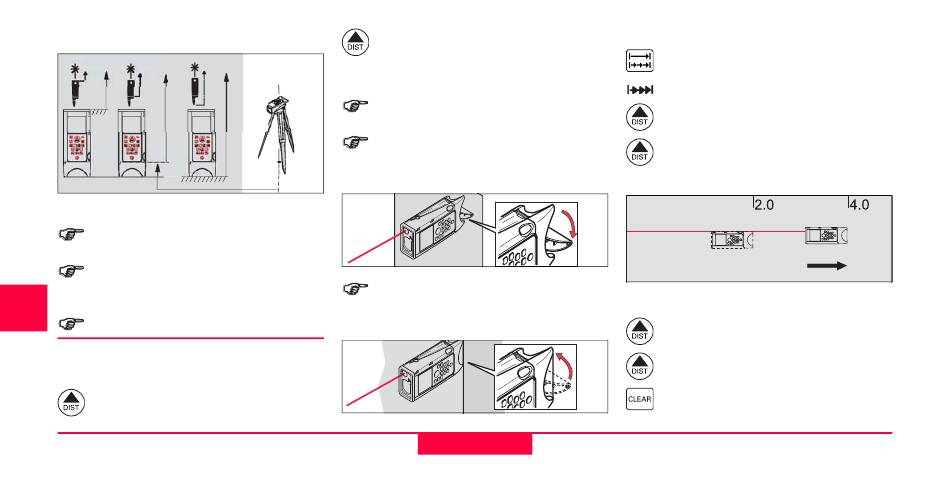 DIST

DIST

DIST

DIST

2.0

4.0

DIST

DIST

CLEAR