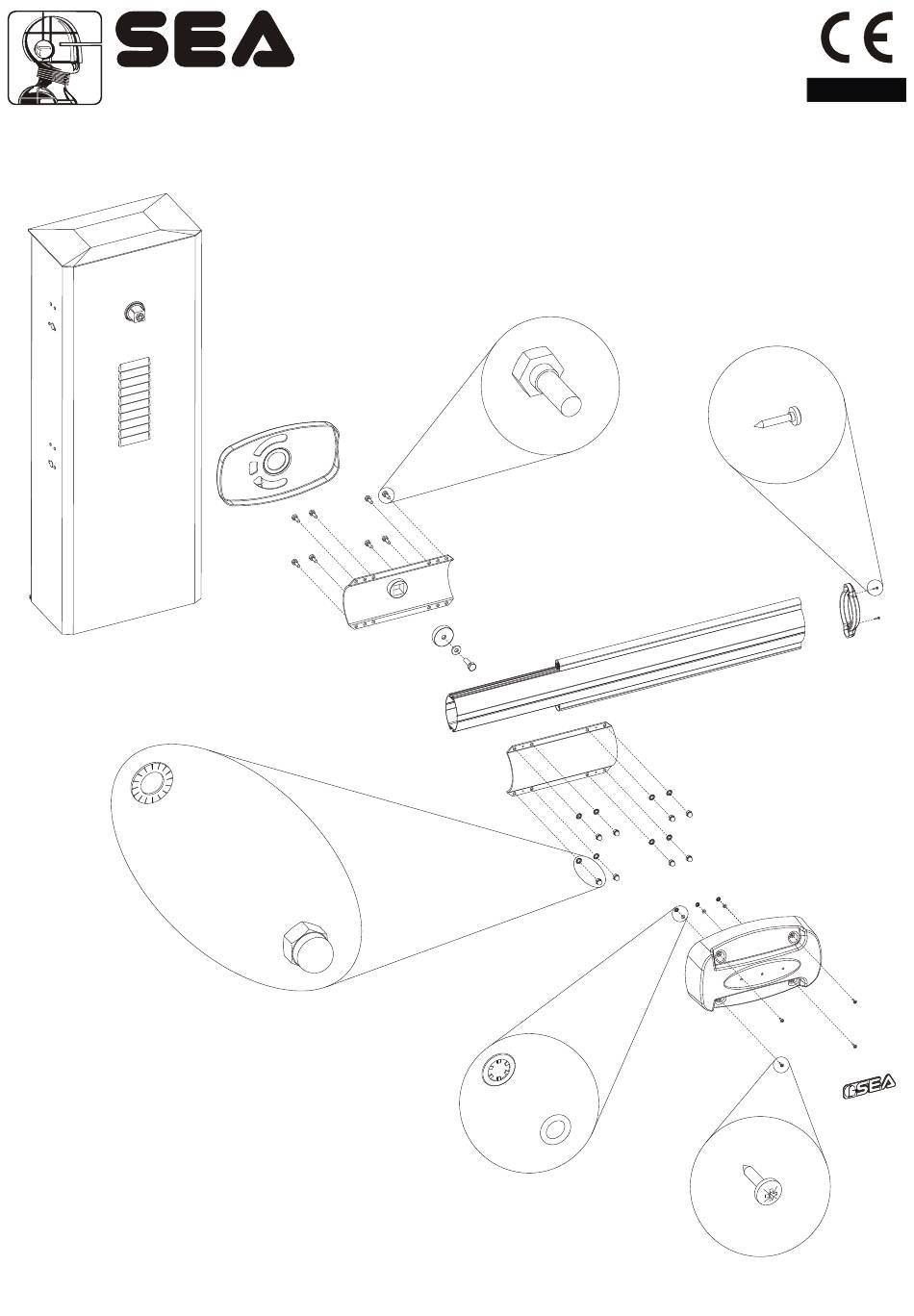 SEA

CE

SEA