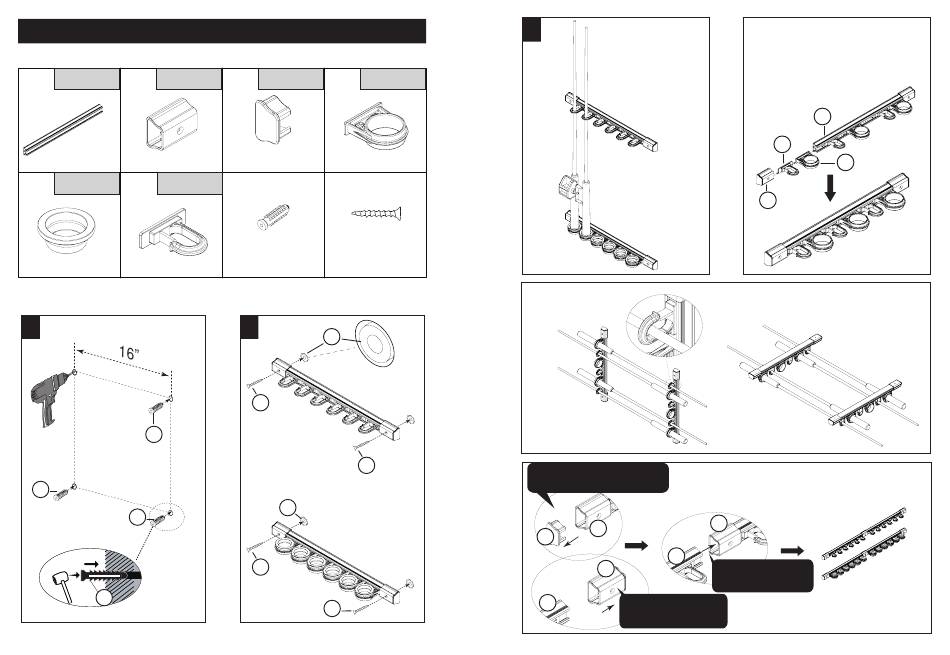 16"