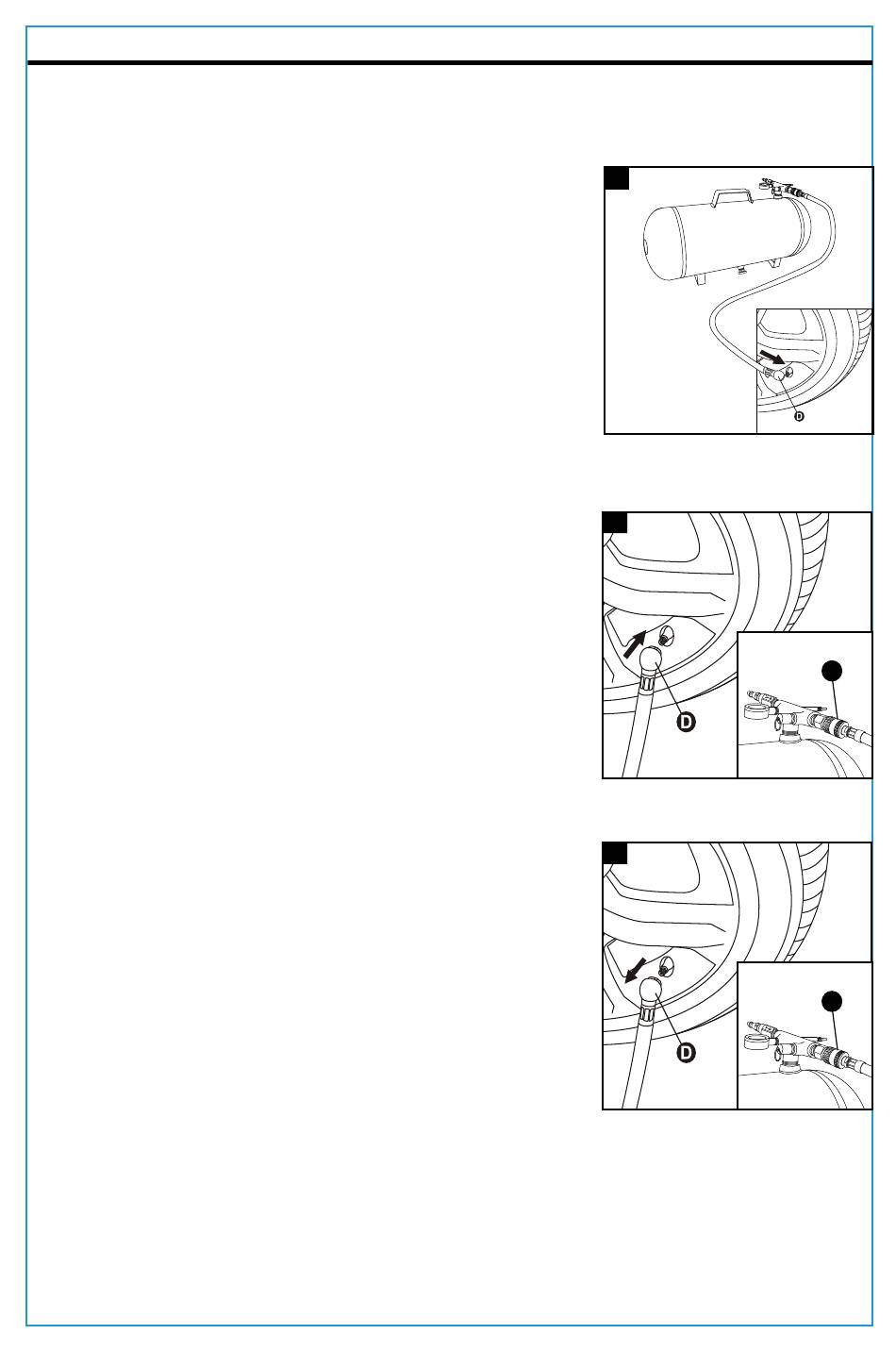 D

D

D