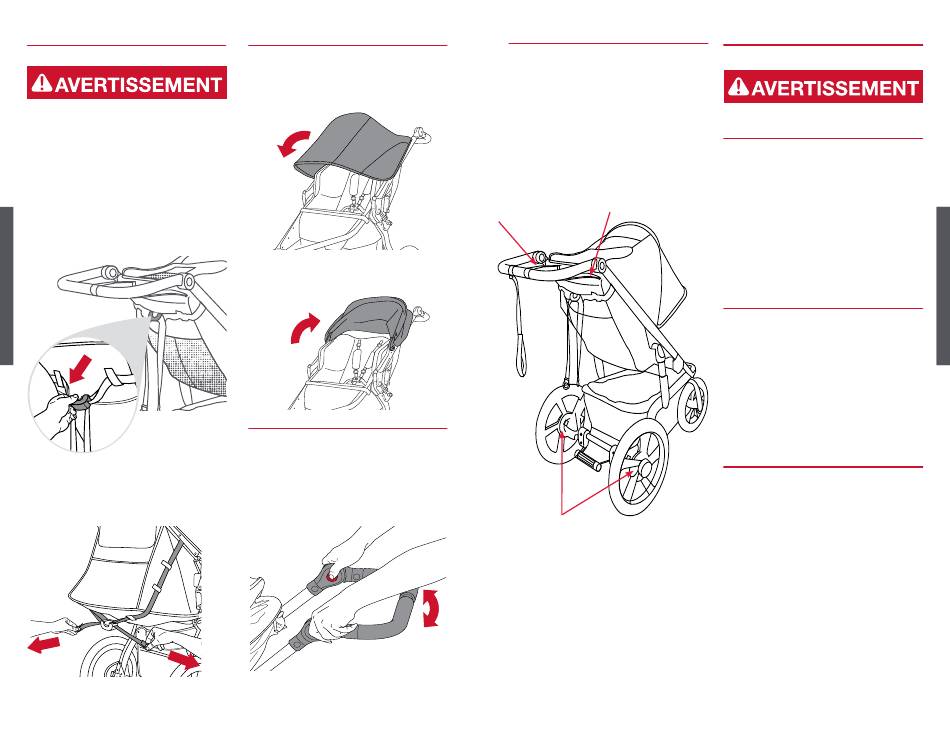 AVERTISSEMENT

AVERTISSEMENT