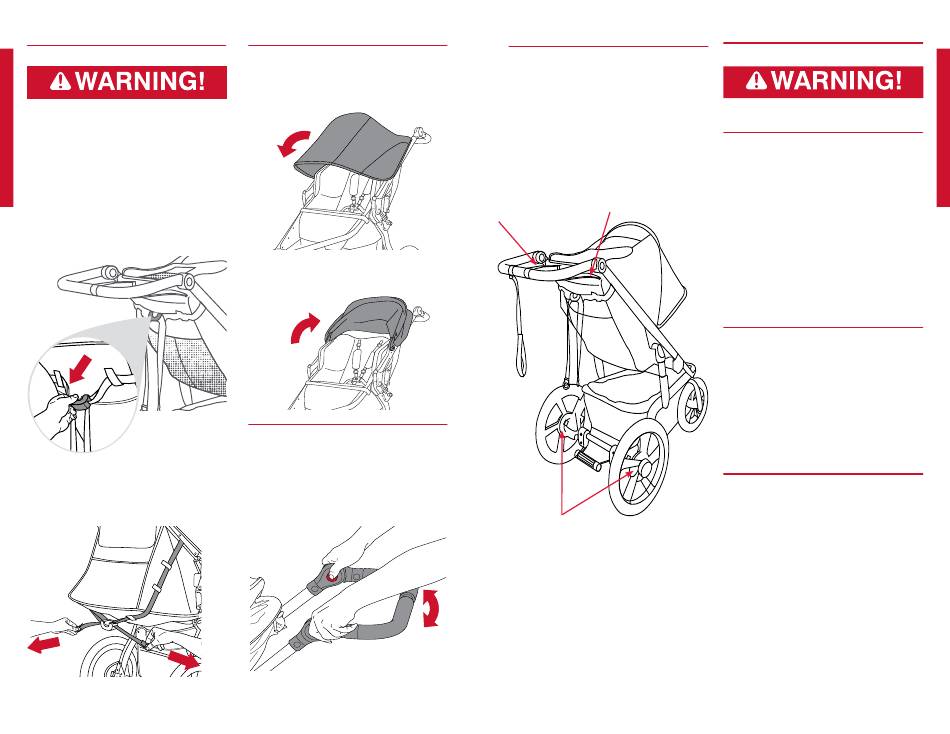 WARNING!

WARNING!