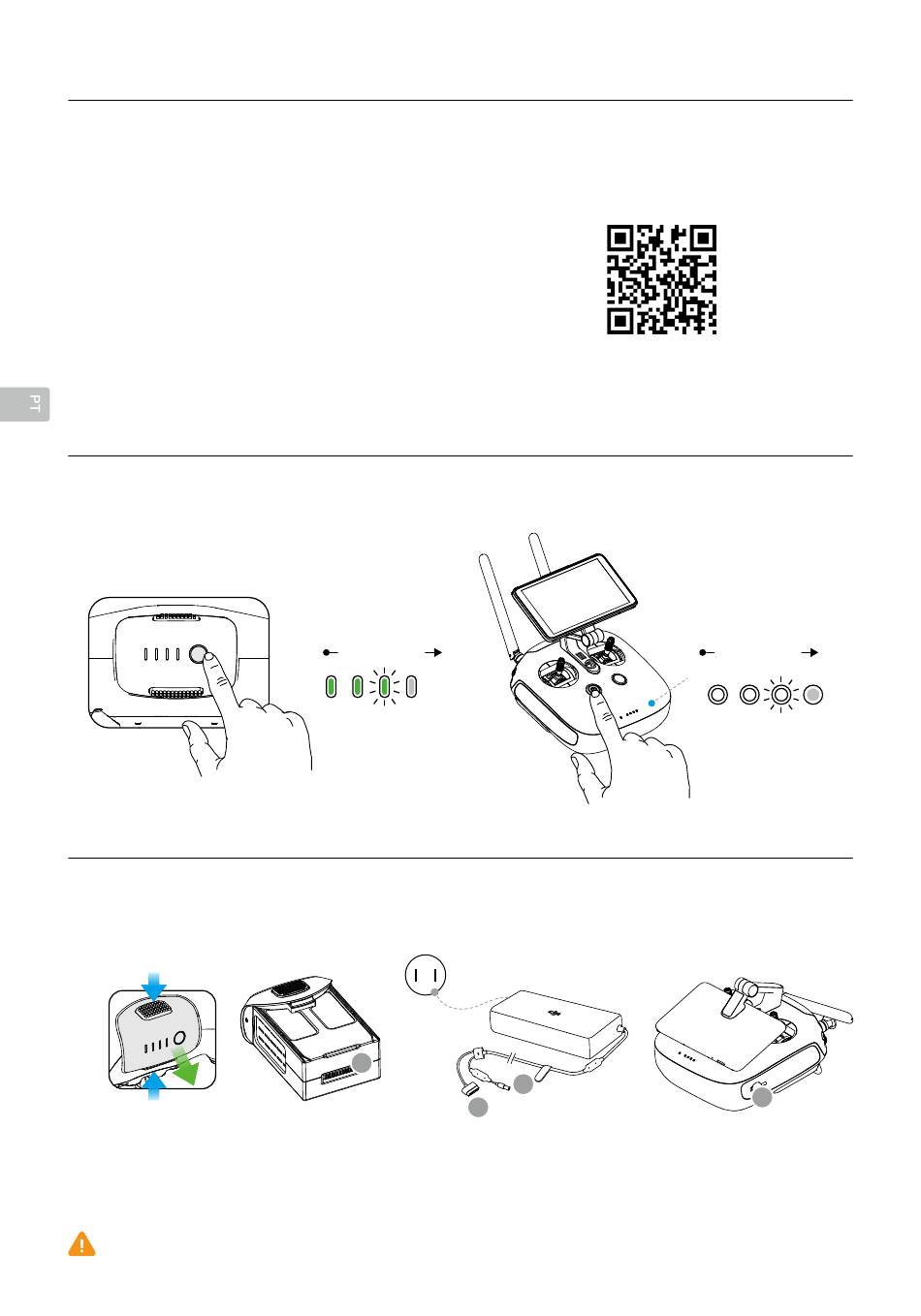 PT