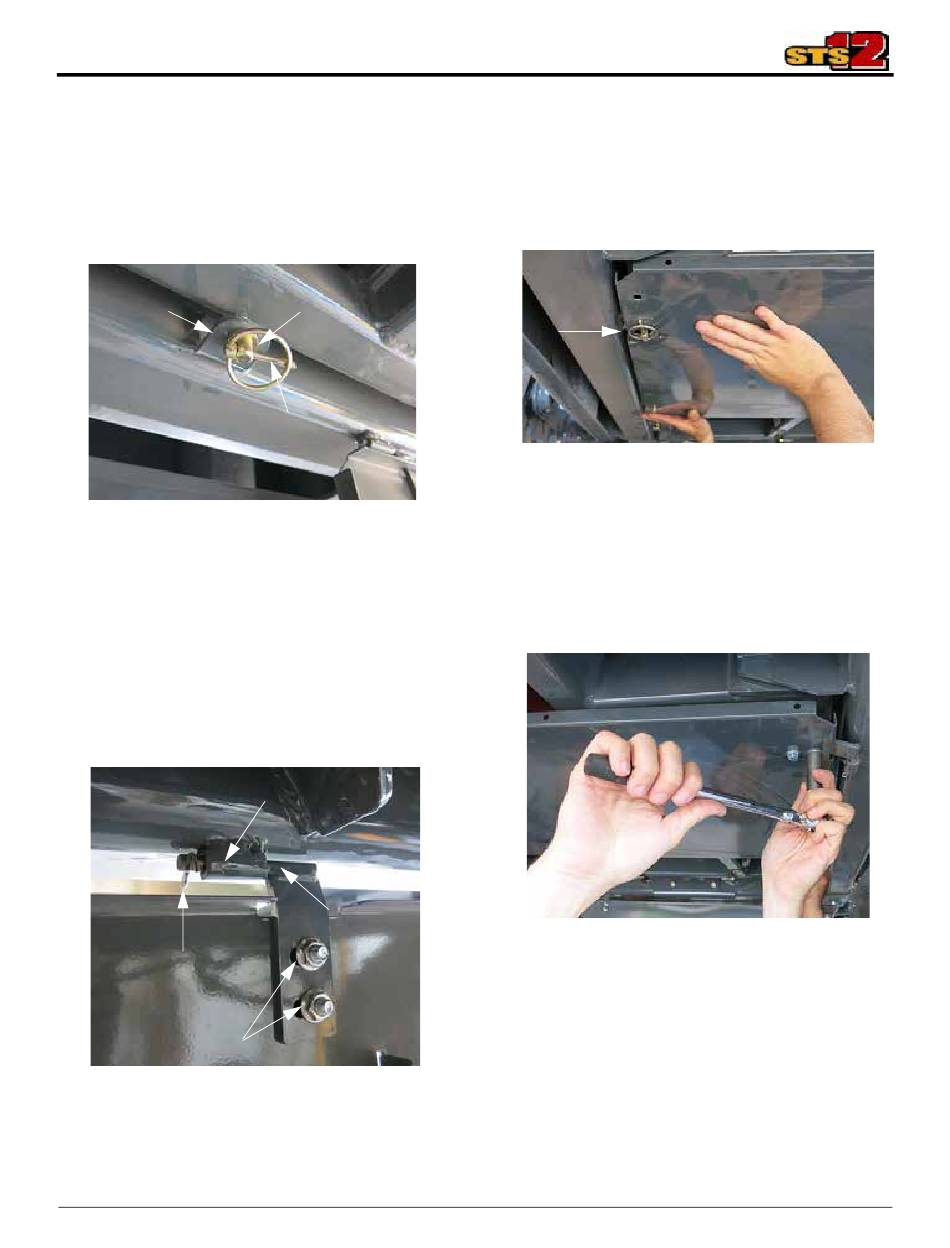 STS12