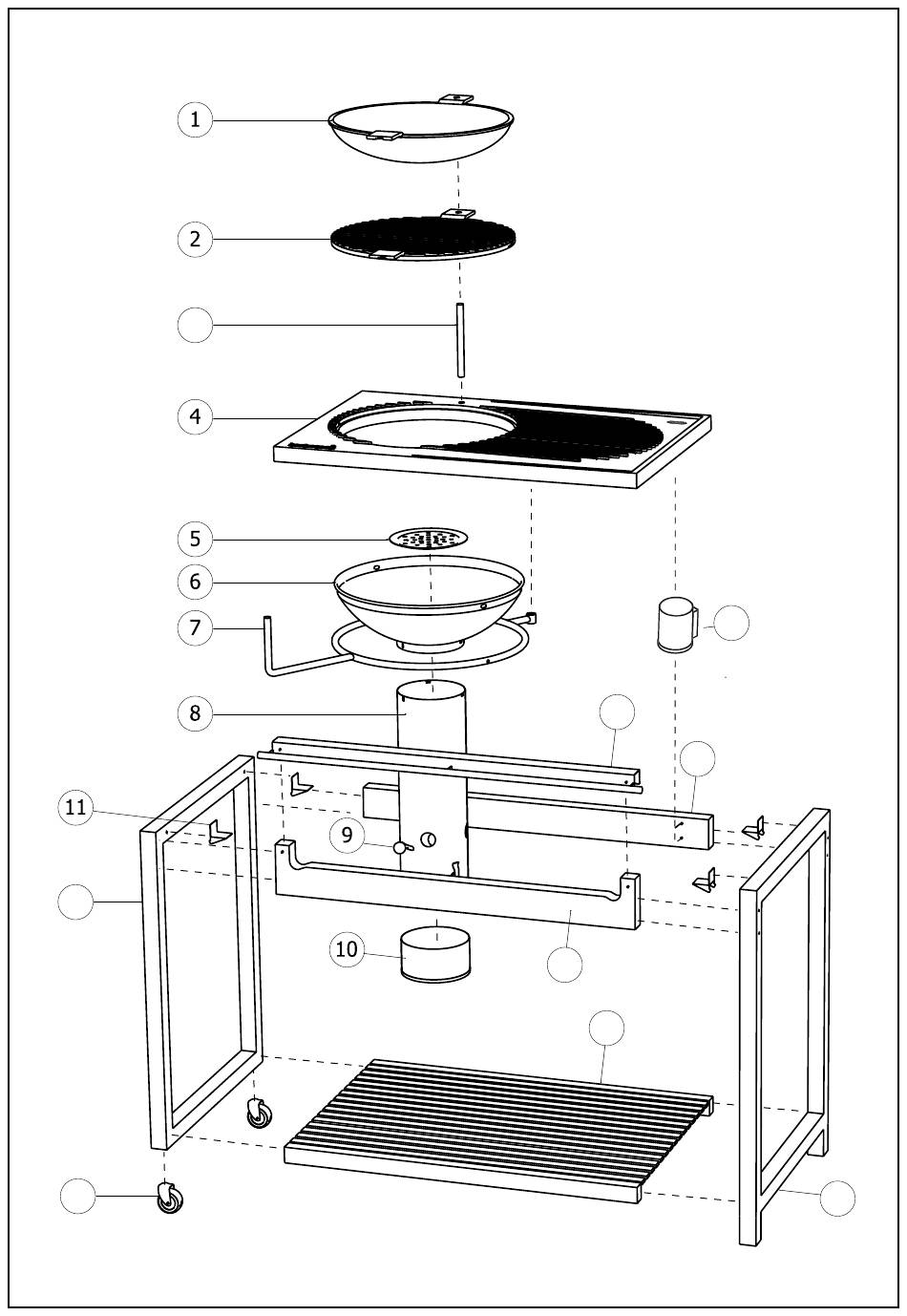 1
2
4
5
6
7
8
11
9
10