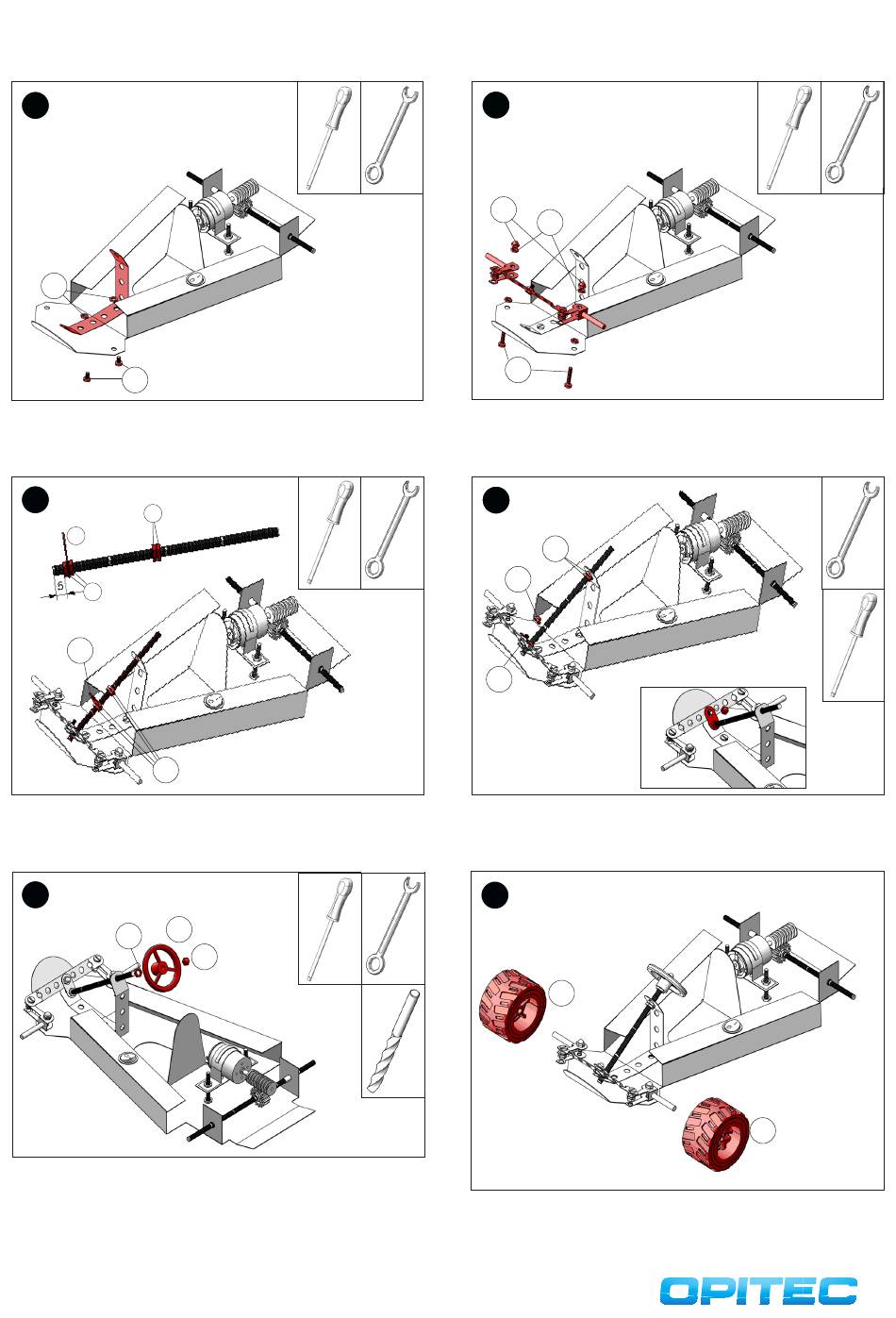 5

OPITEC