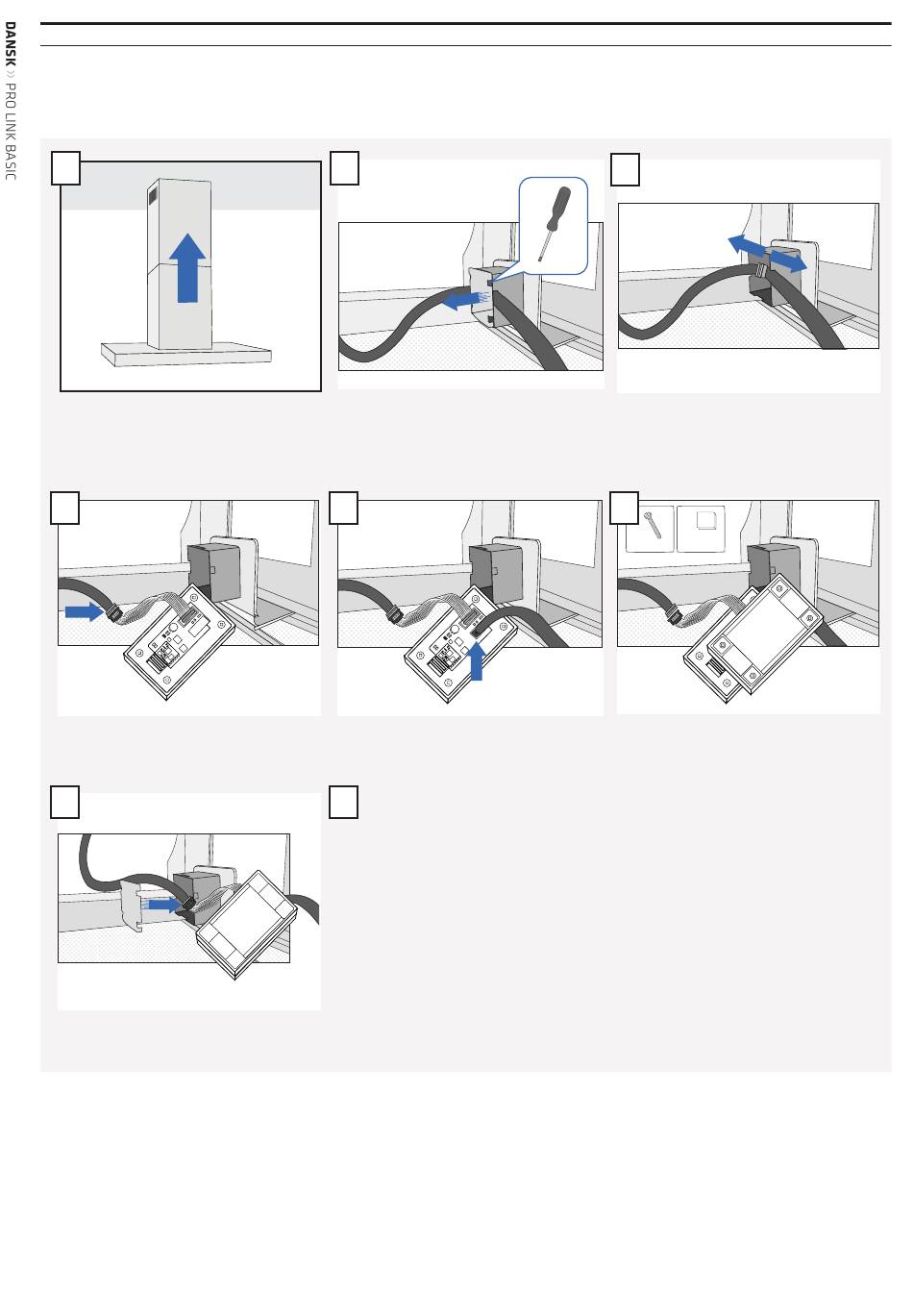 DANSK » PRO LINK BASIC