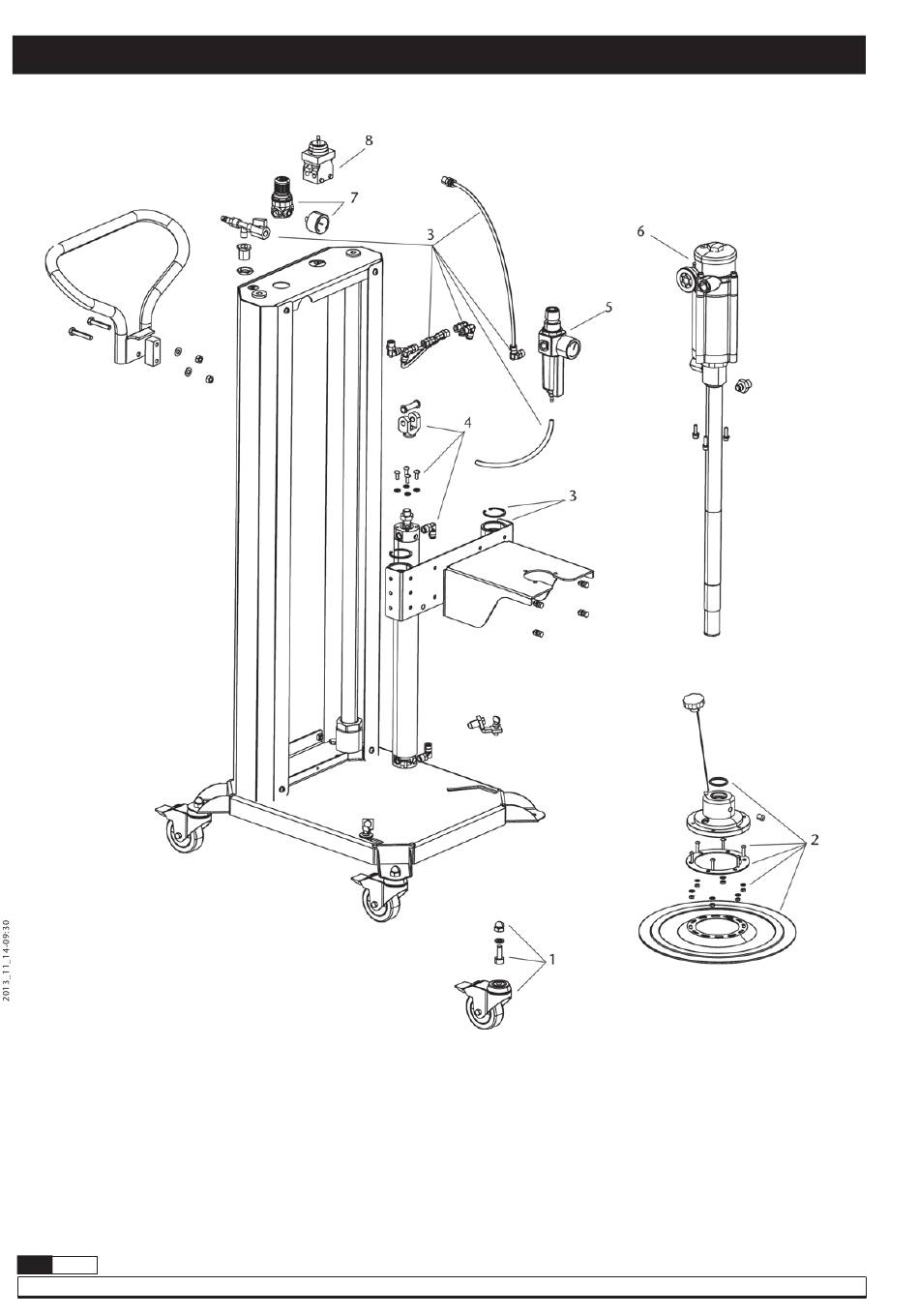 8
7
3
6
5
4
3
2
1
2013_11_14-09:30