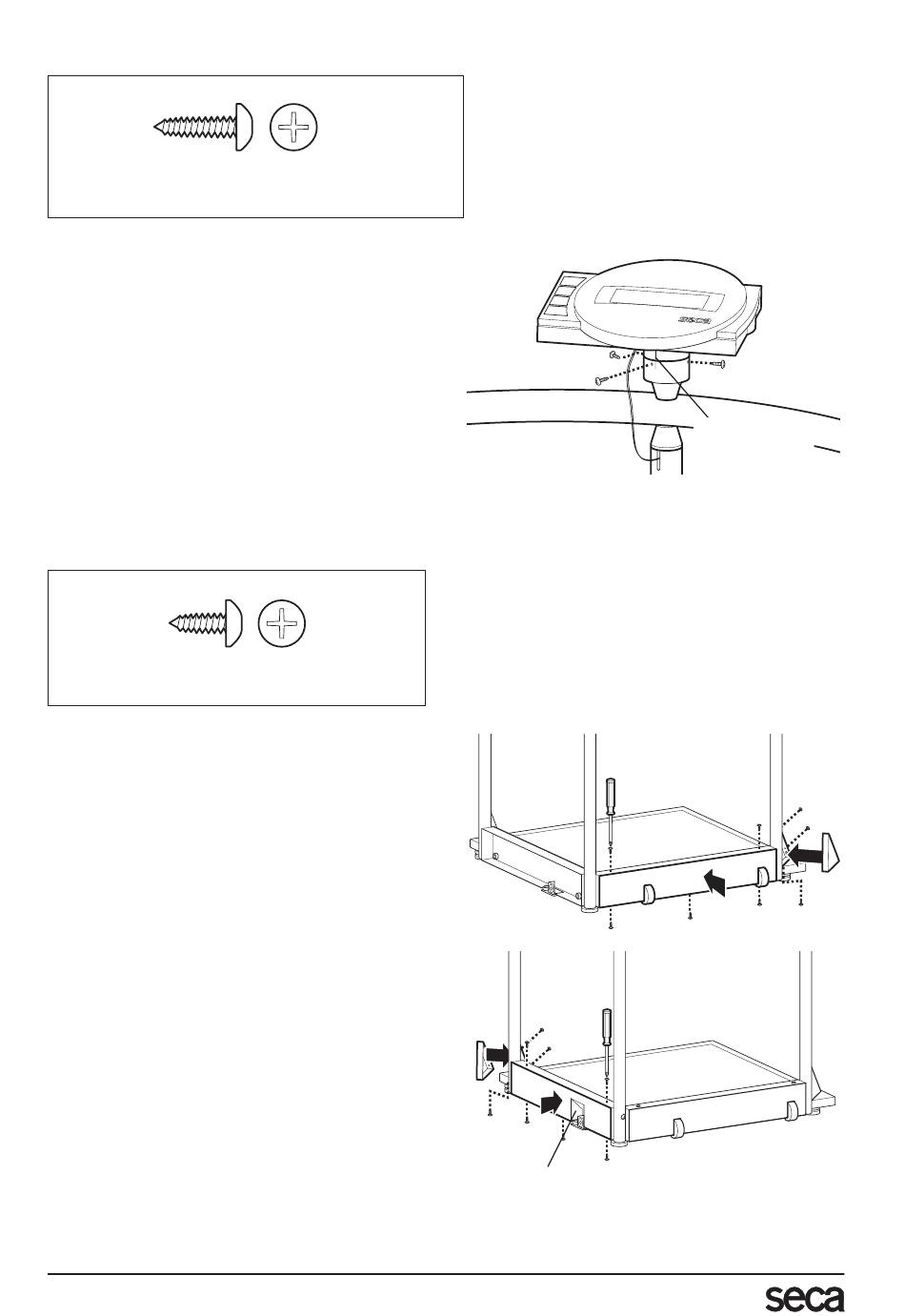 seca

seca