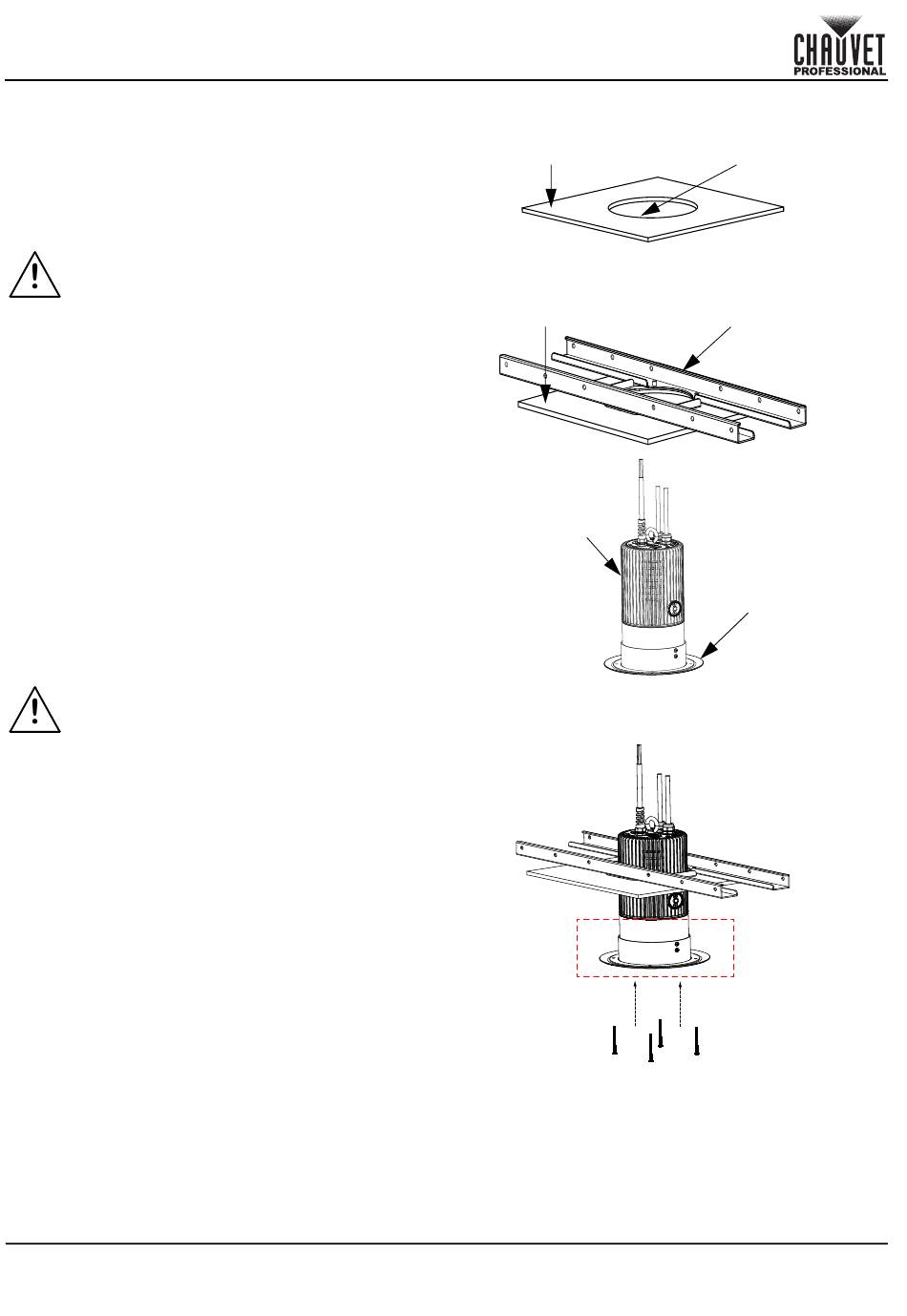 CHAUVET PROFESSIONAL