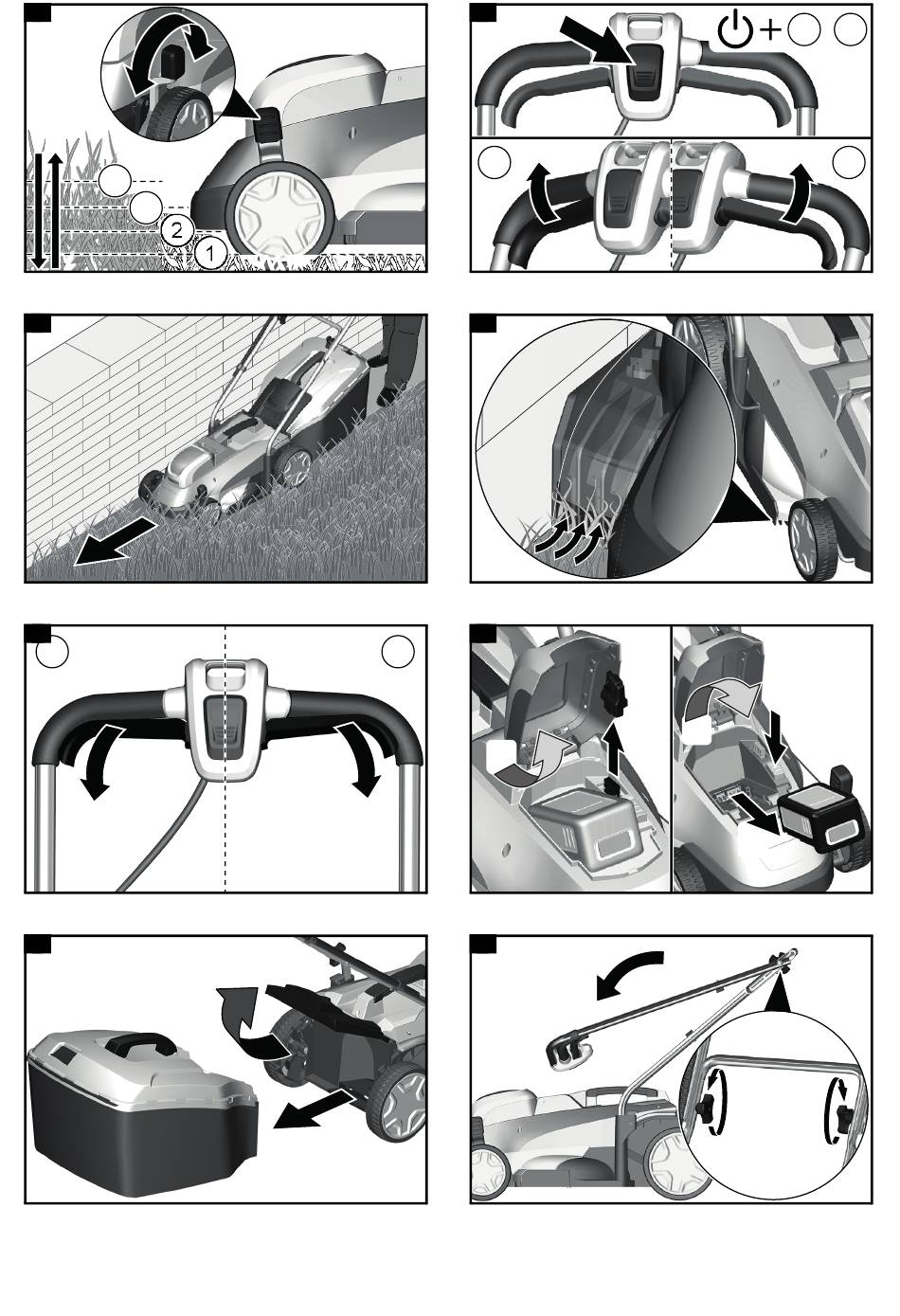 2
1
+