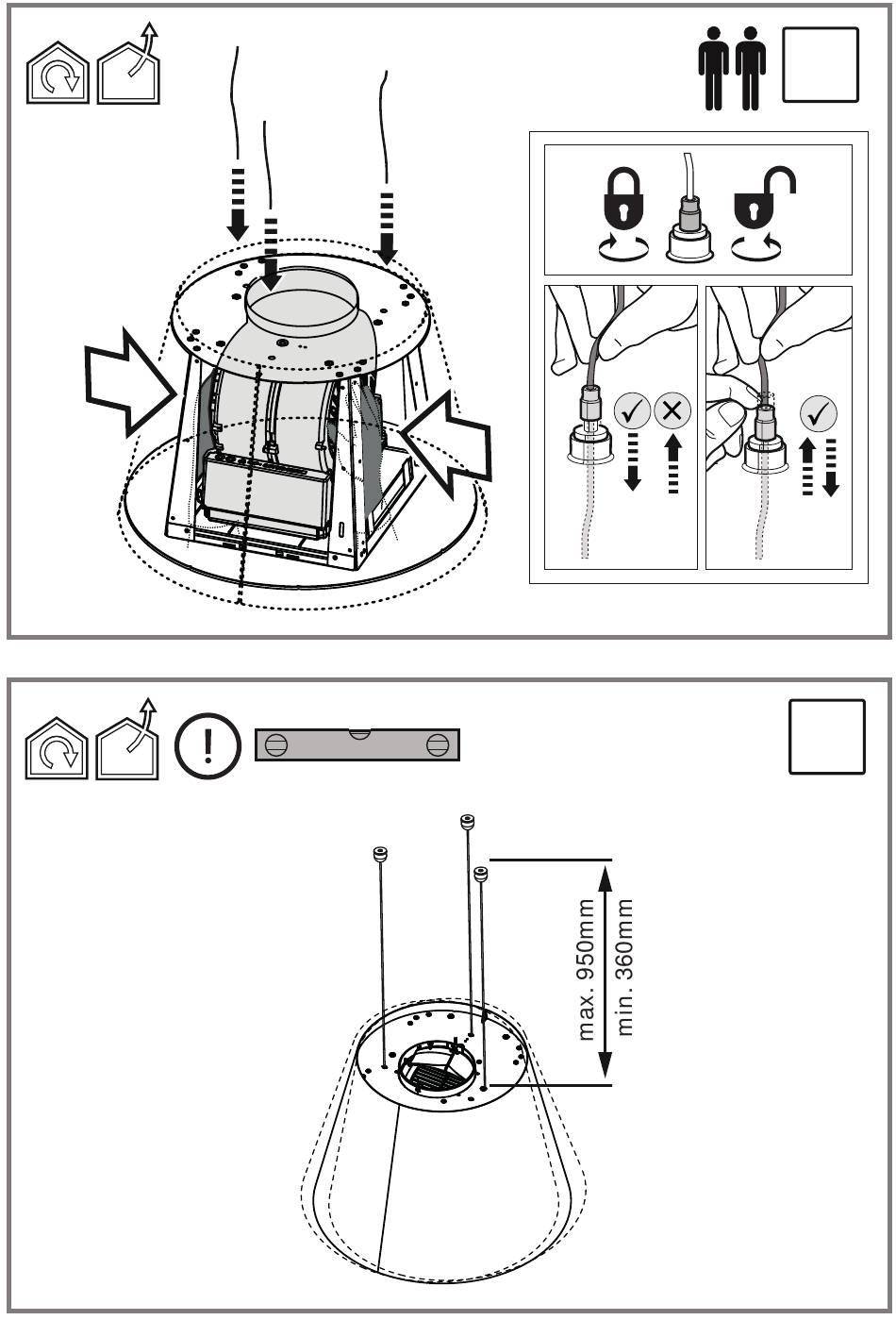 max. 950mm
min. 360mm