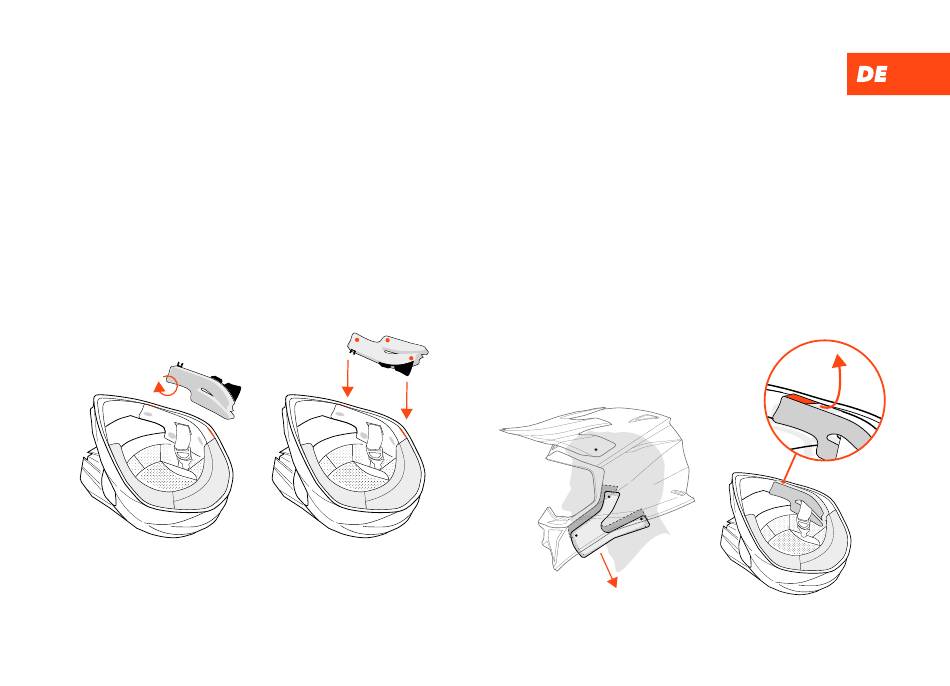 DE