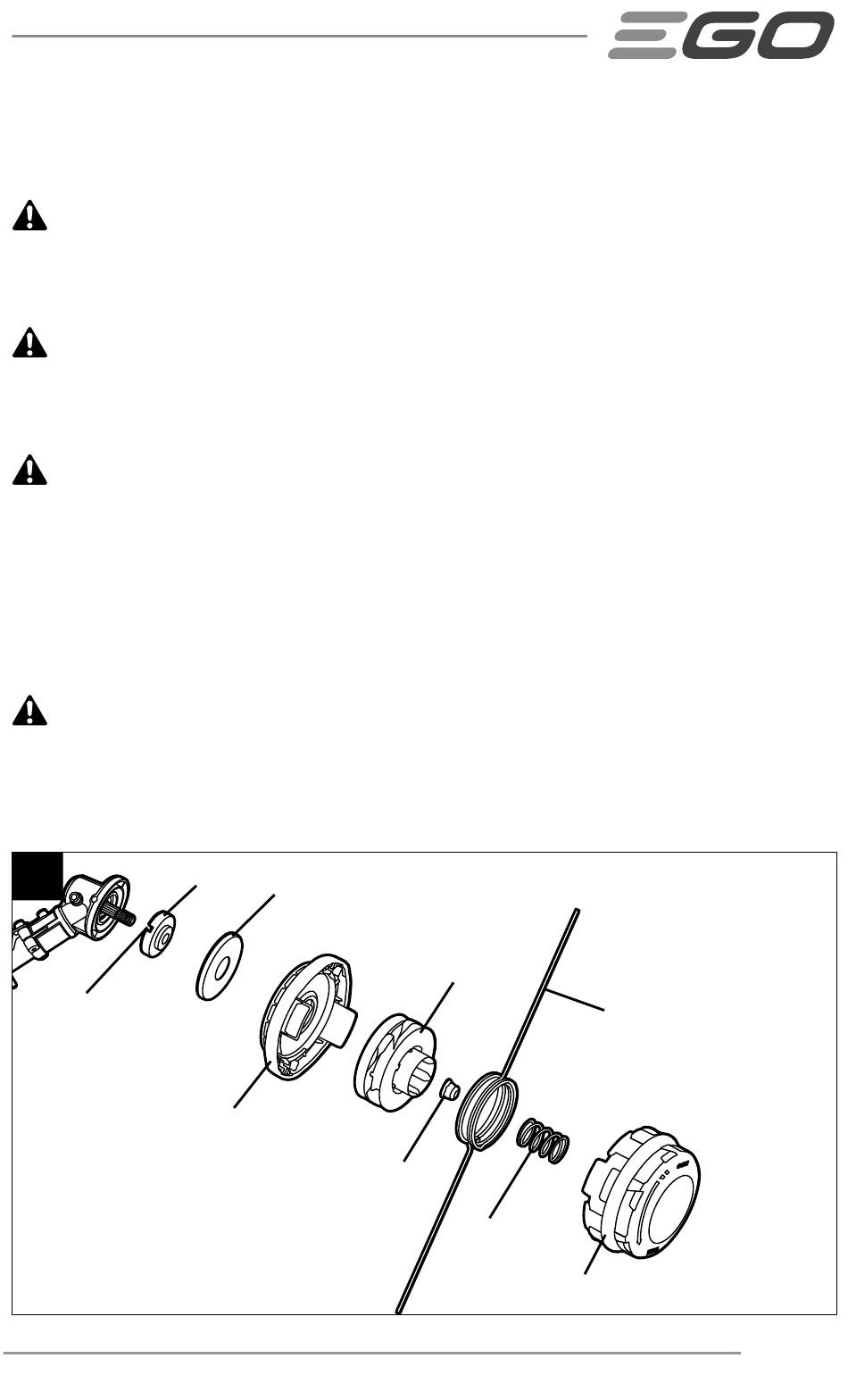 EGO