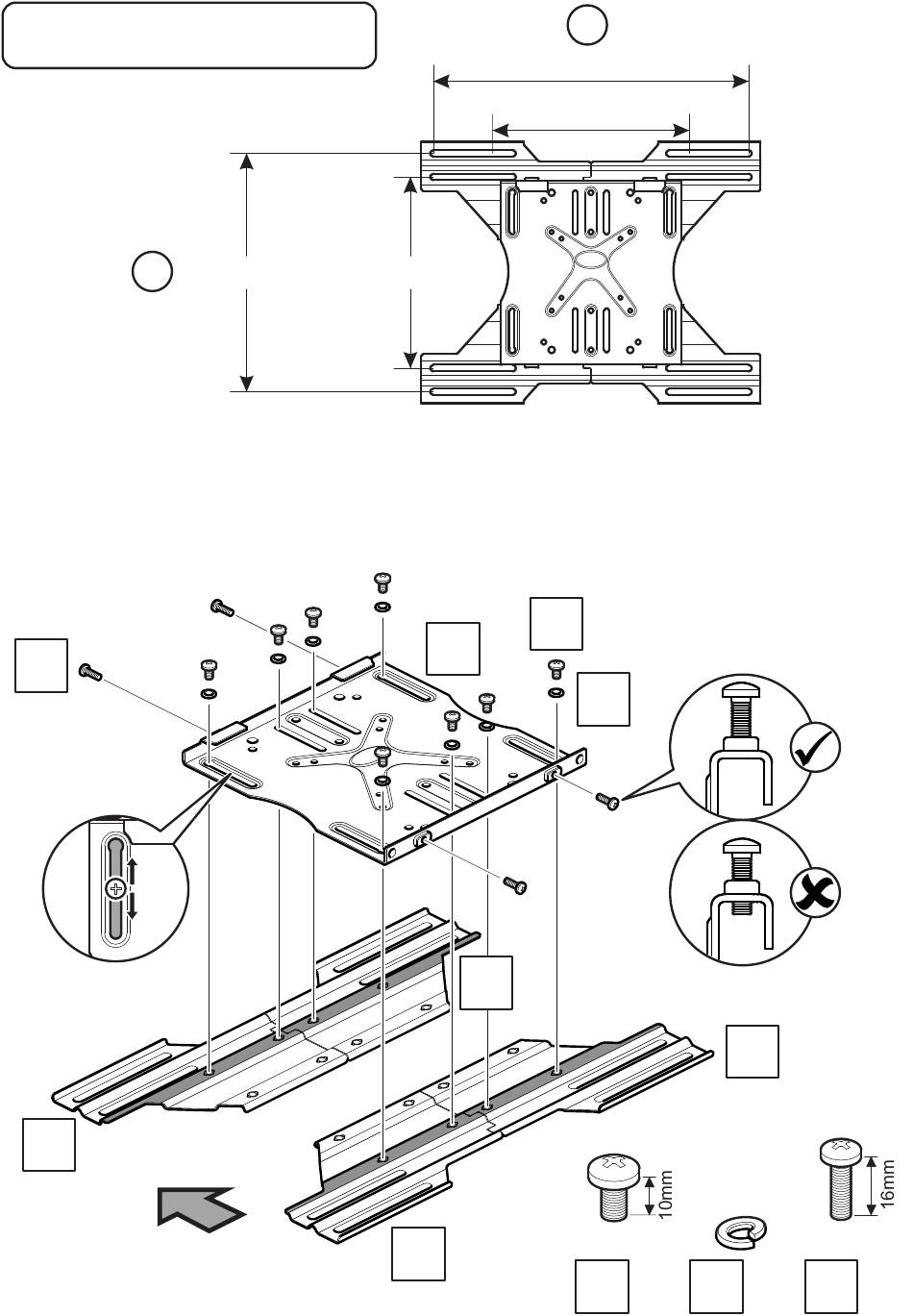 10mm

16mm