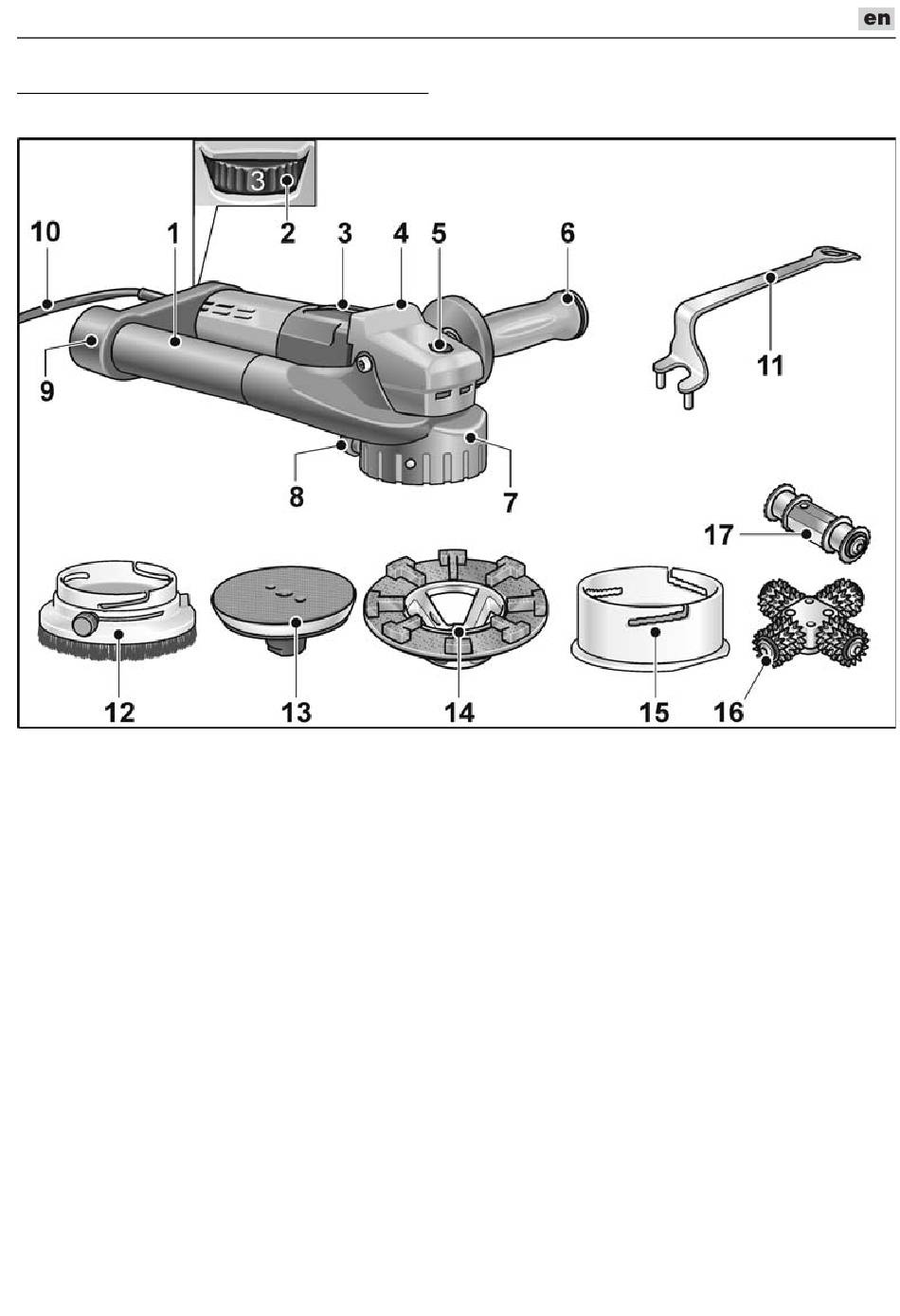 en

3
10 1 2 3 4 5 6
9
8 7
11
17
12 13 14 15 16