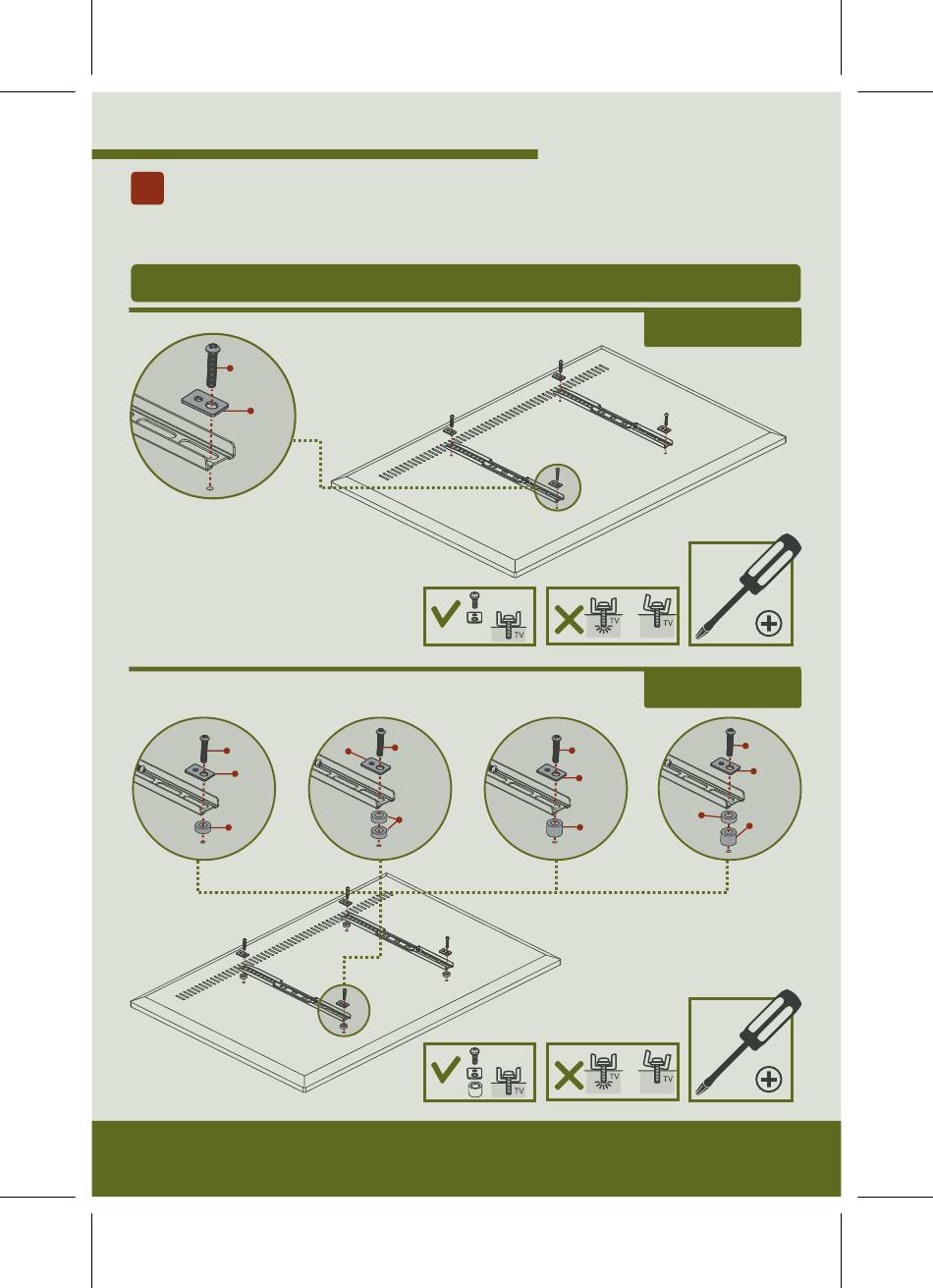 TV TV TV

TV TV TV