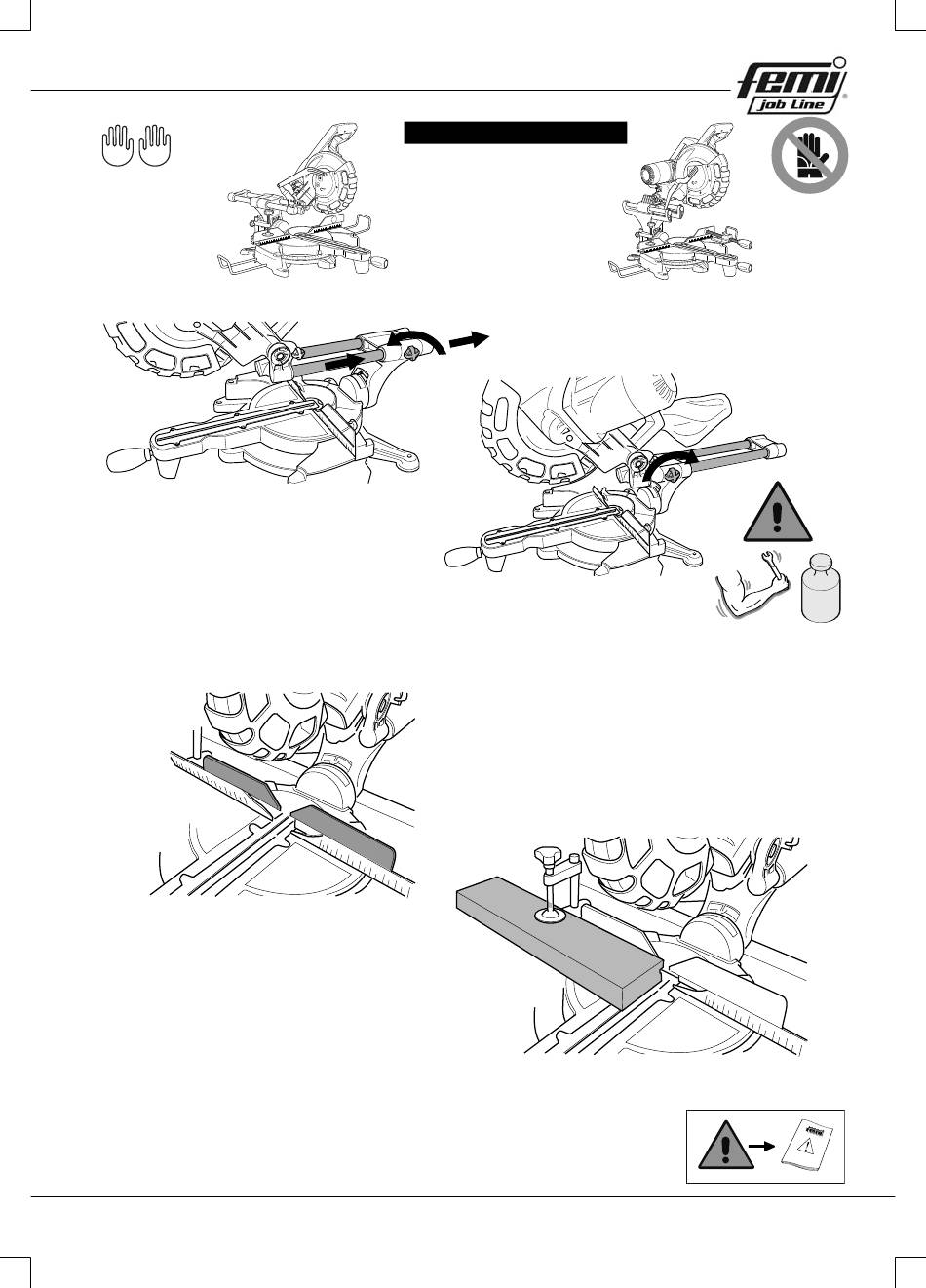 femi
job Line