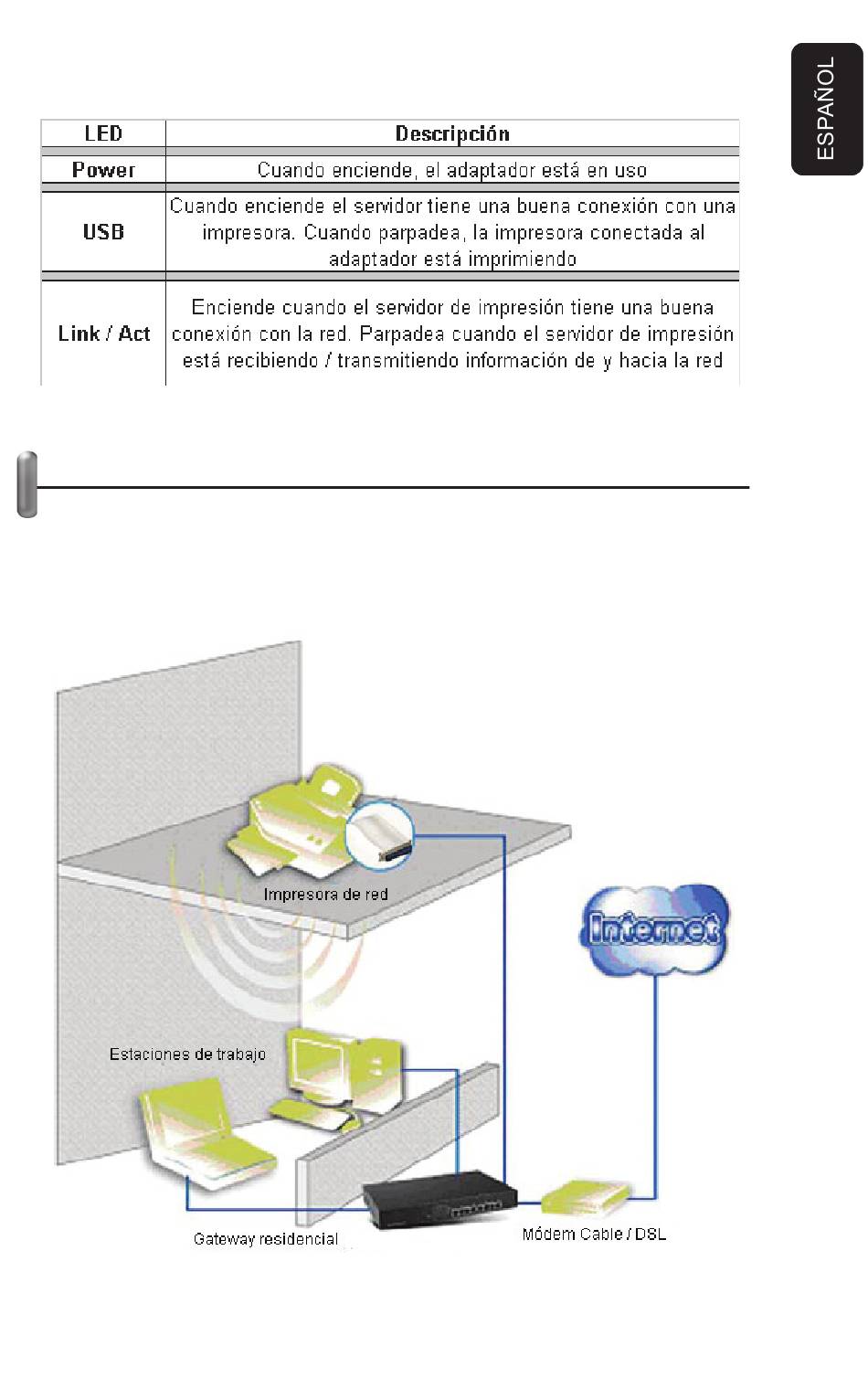 ESPAÑOL

| LED | Descripción |
|---|---|
| Power | Cuando enciende, el adaptador está en uso |
| USB | Cuando enciende el servidor tiene una buena conexión con una impresora. Cuando parpadea, la impresora conectada al adaptador está imprimiendo |
| Link / Act | Enciende cuando el servidor de impresión tiene una buena conexión con la red. Parpadea cuando el servidor de impresión está recibiendo / transmitiendo información de y hacia la red |

Impresora de red

Internet

Estaciones de trabajo

Gateway residencial

Módem Cable / DSL