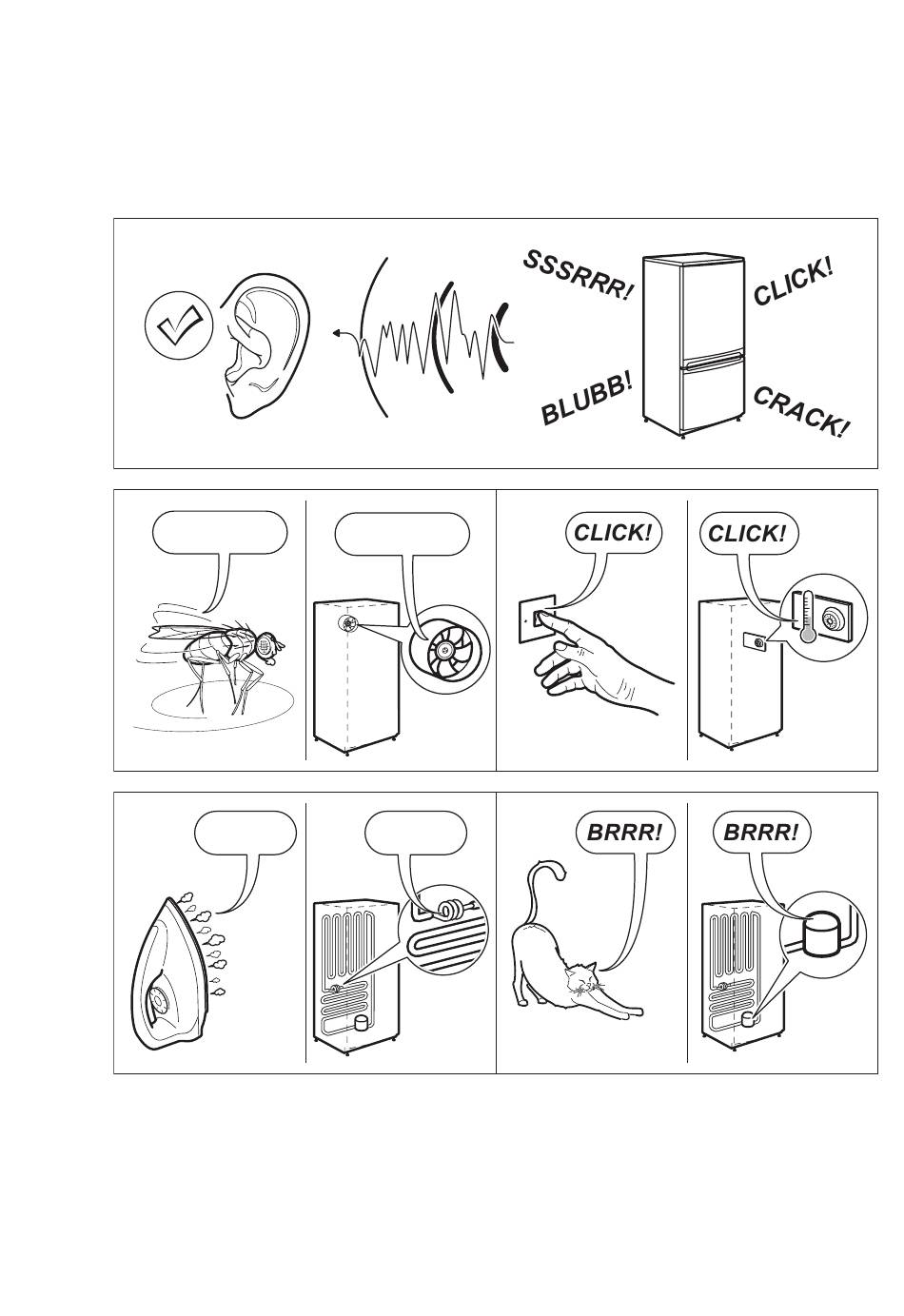 SSSRRR!

CLICK!

BLUBB!

CRACK!

CLICK!

CLICK!

BRRR!

BRRR!