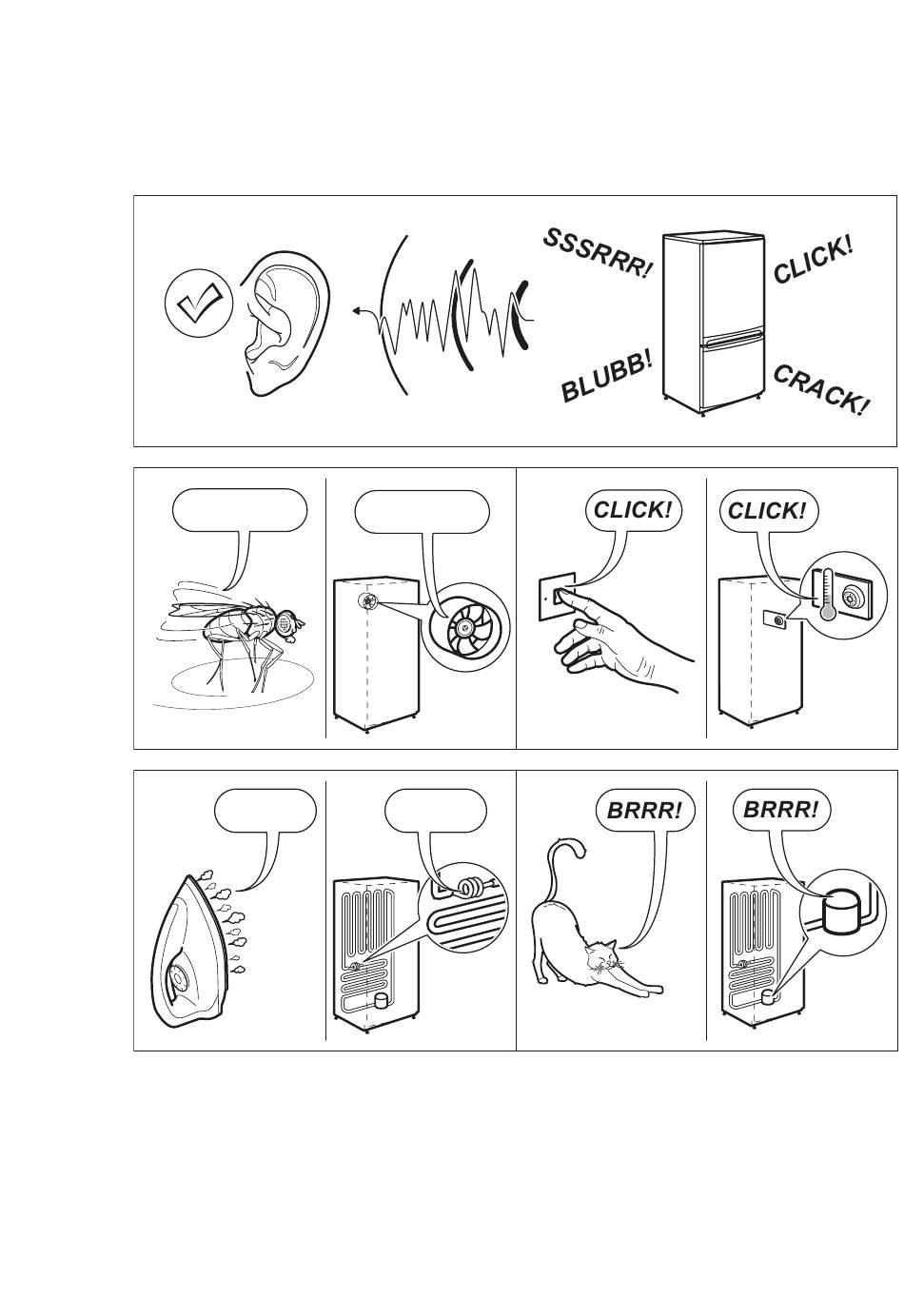 SSSRRR!

CLICK!

BLUBB!

CRACK!

CLICK!

CLICK!

BRRR!

BRRR!