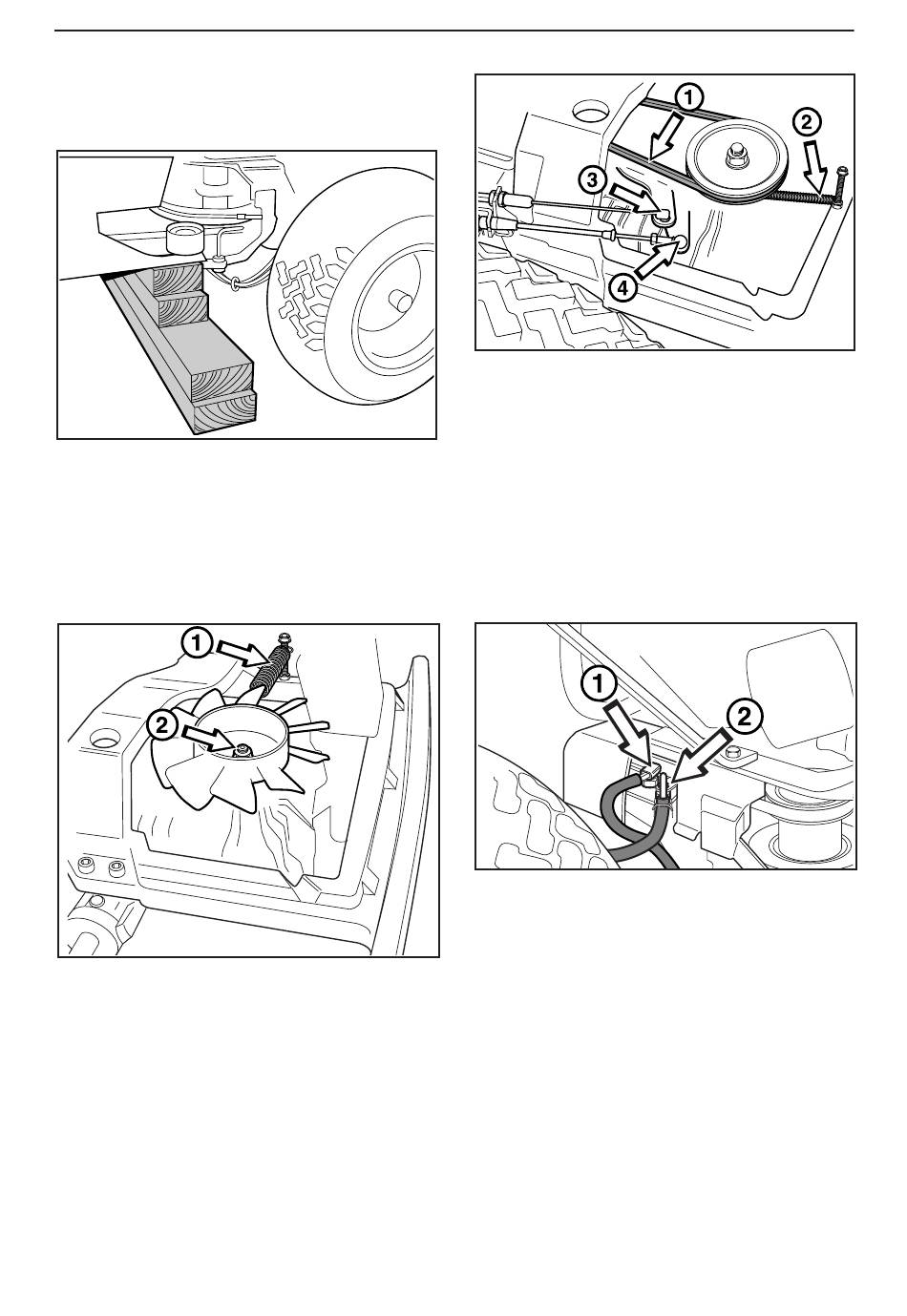 1
2
3
4

1
2

1
2