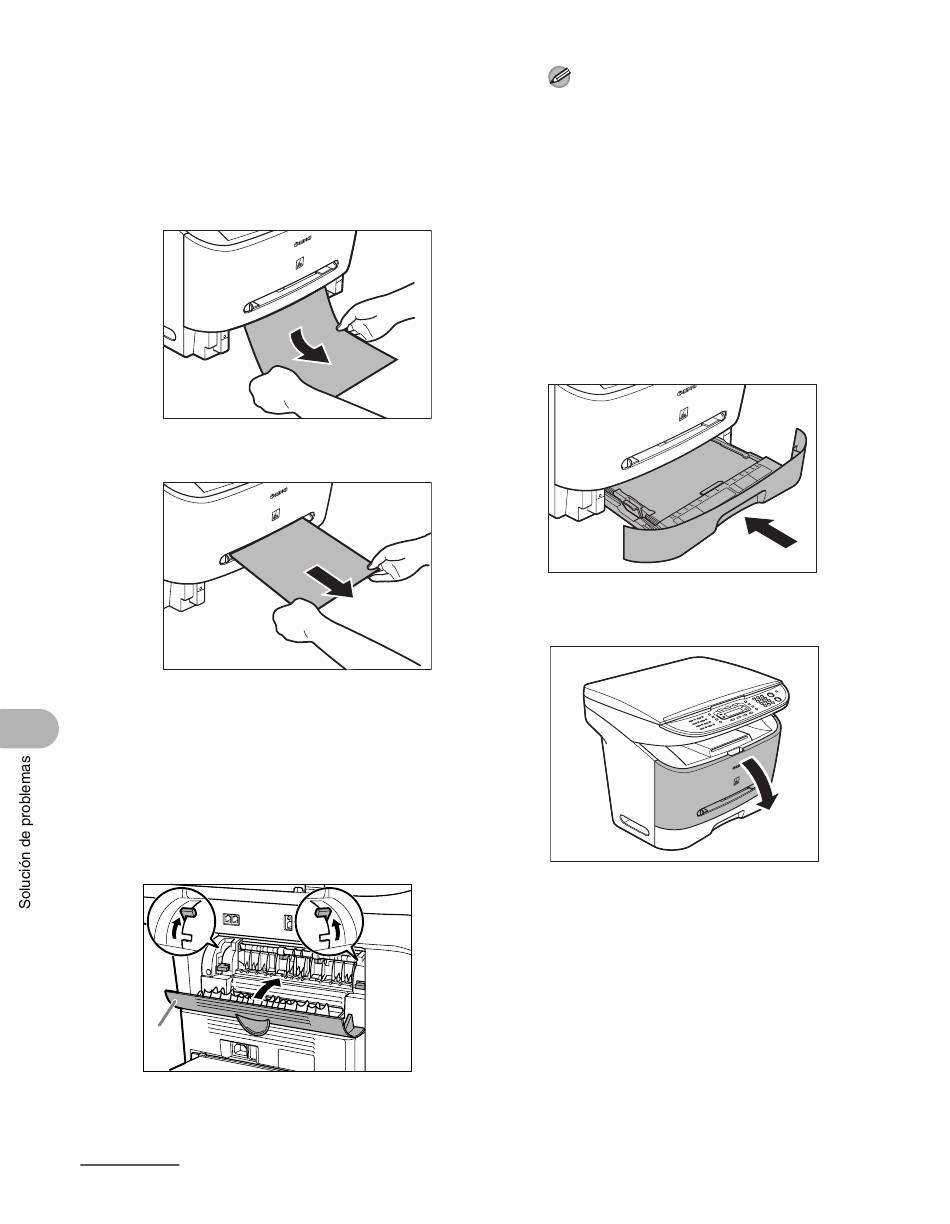 Solución de problemas