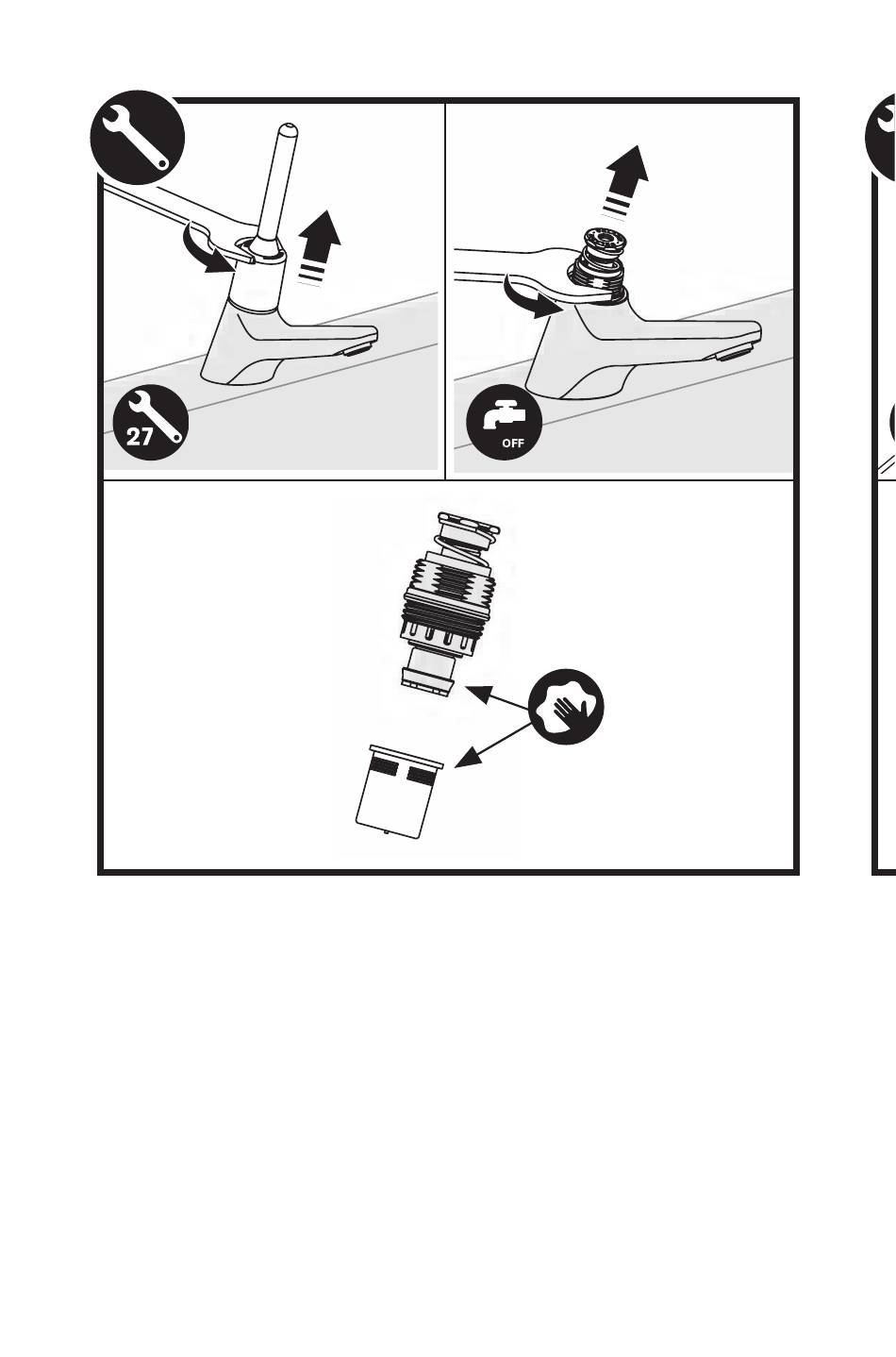 27

OFF