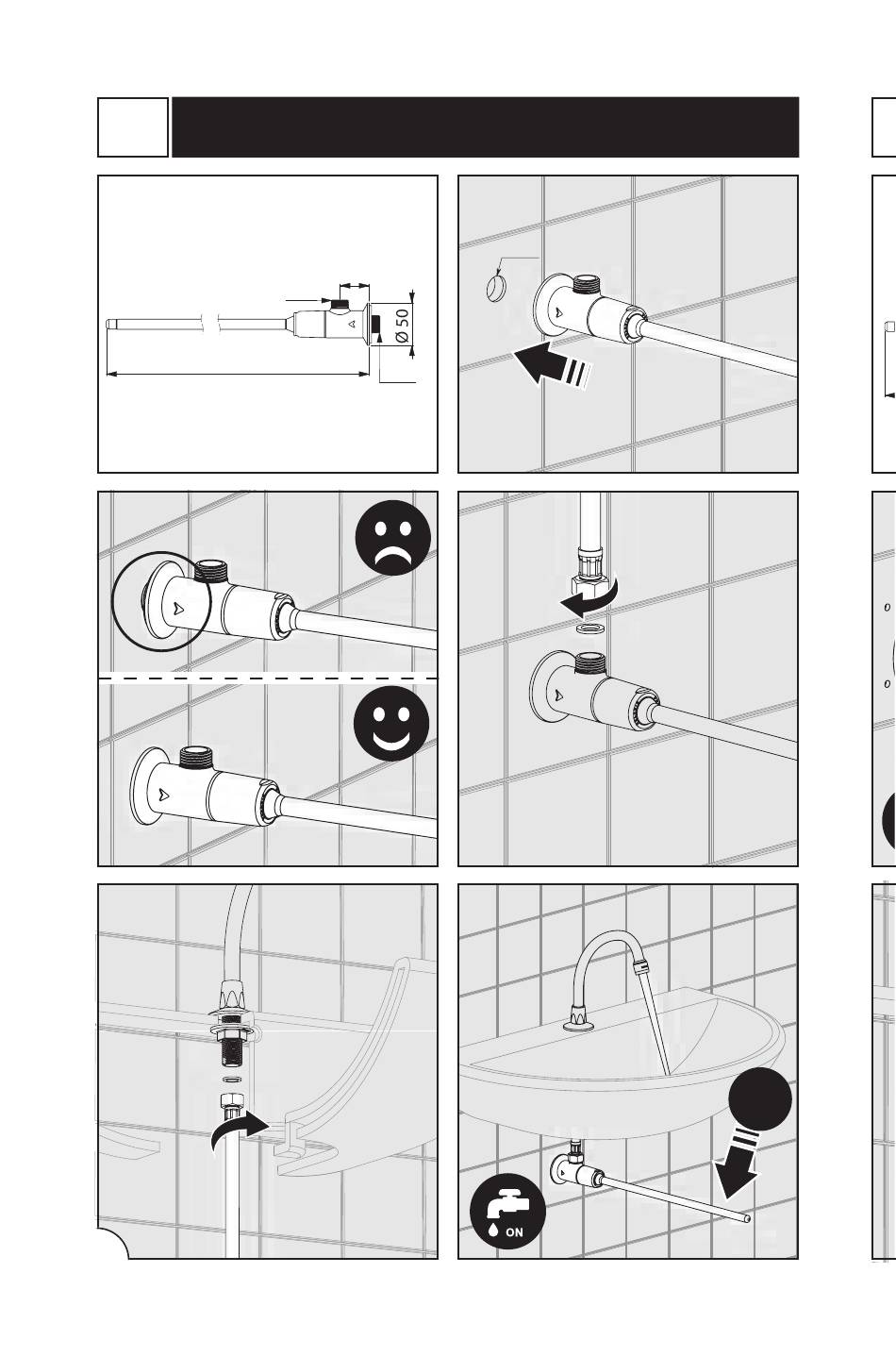 Ø 50

ON