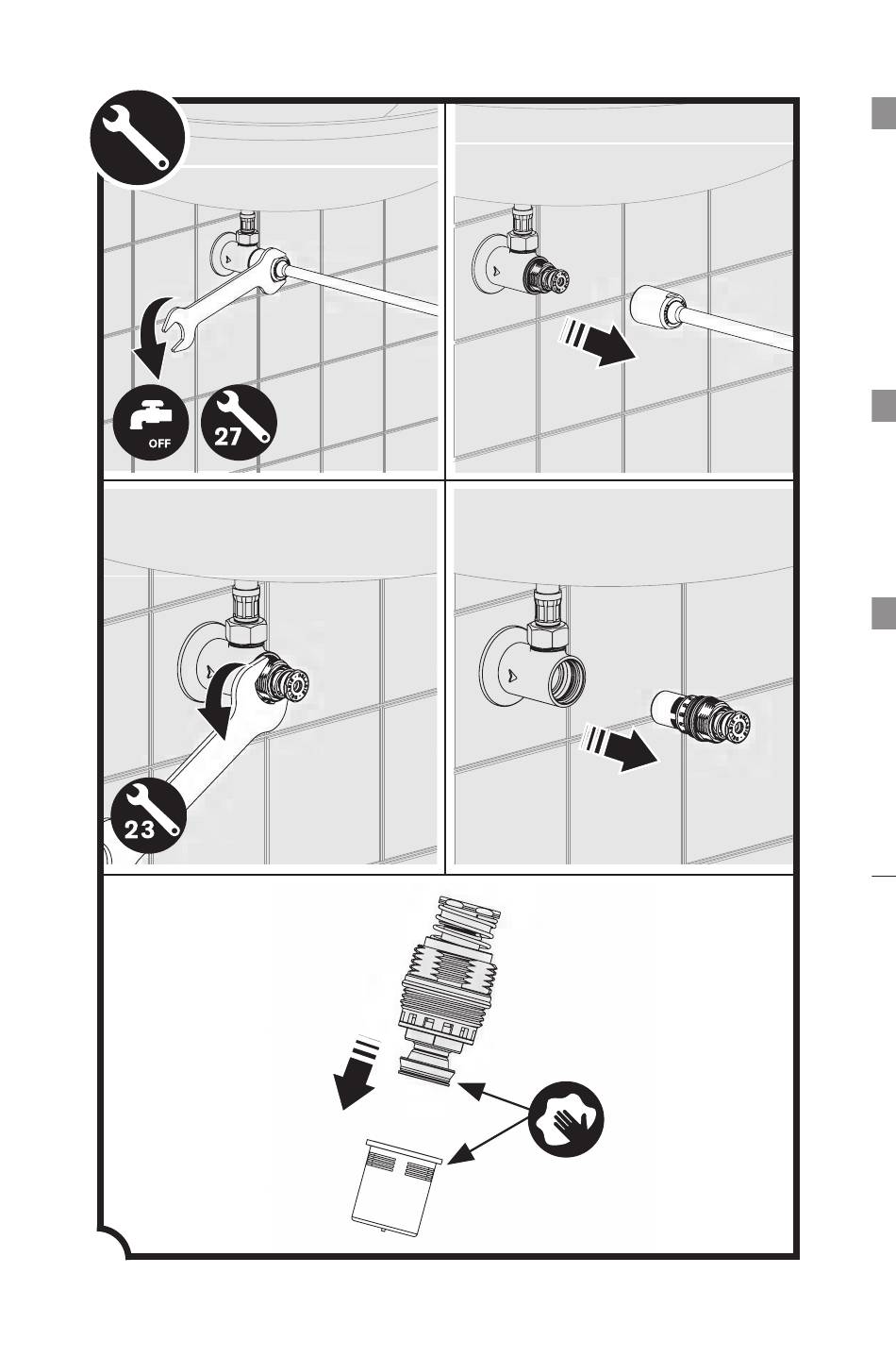 OFF
27
23