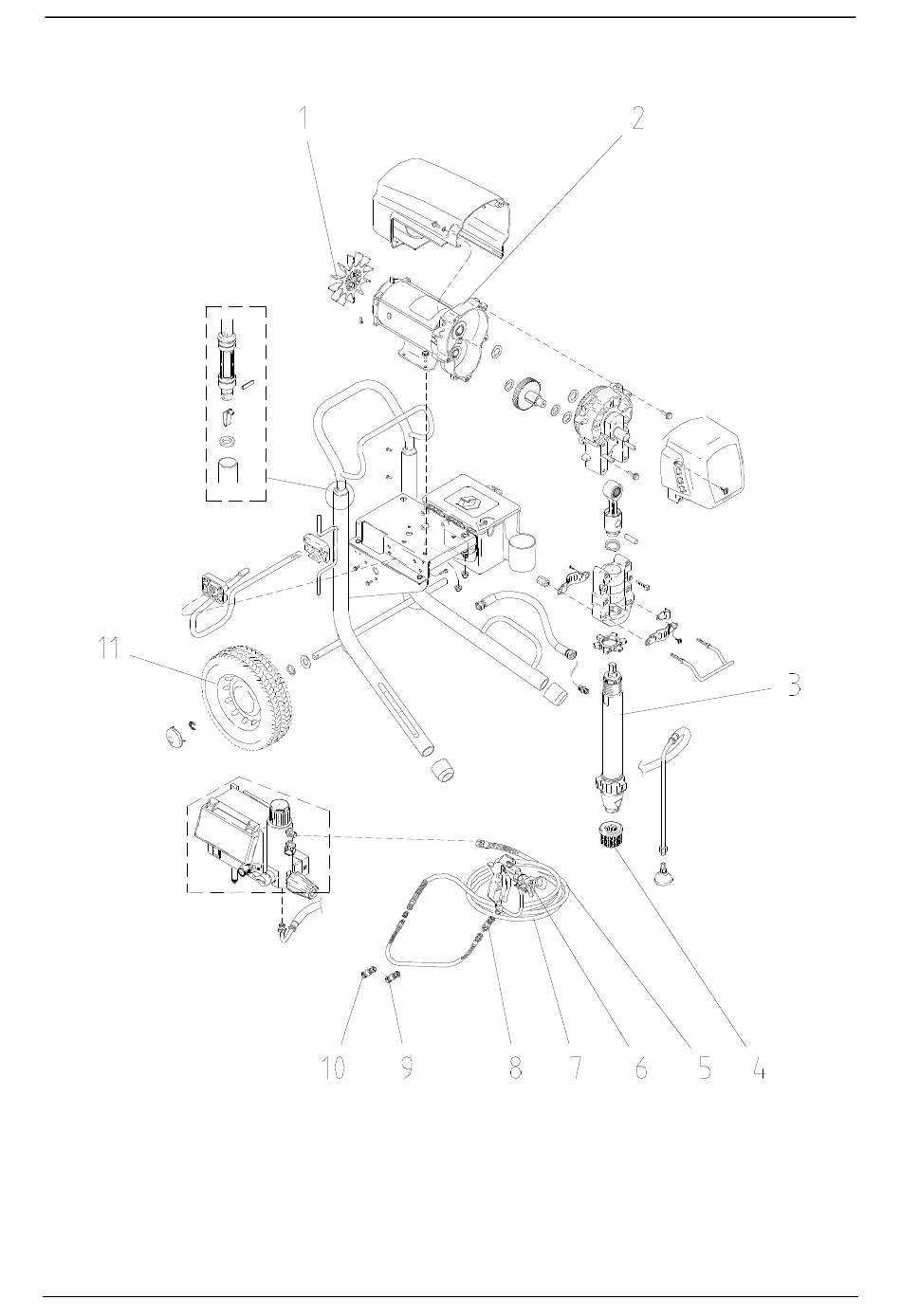 1
2
11
3
10
9
8
7
6
5
4