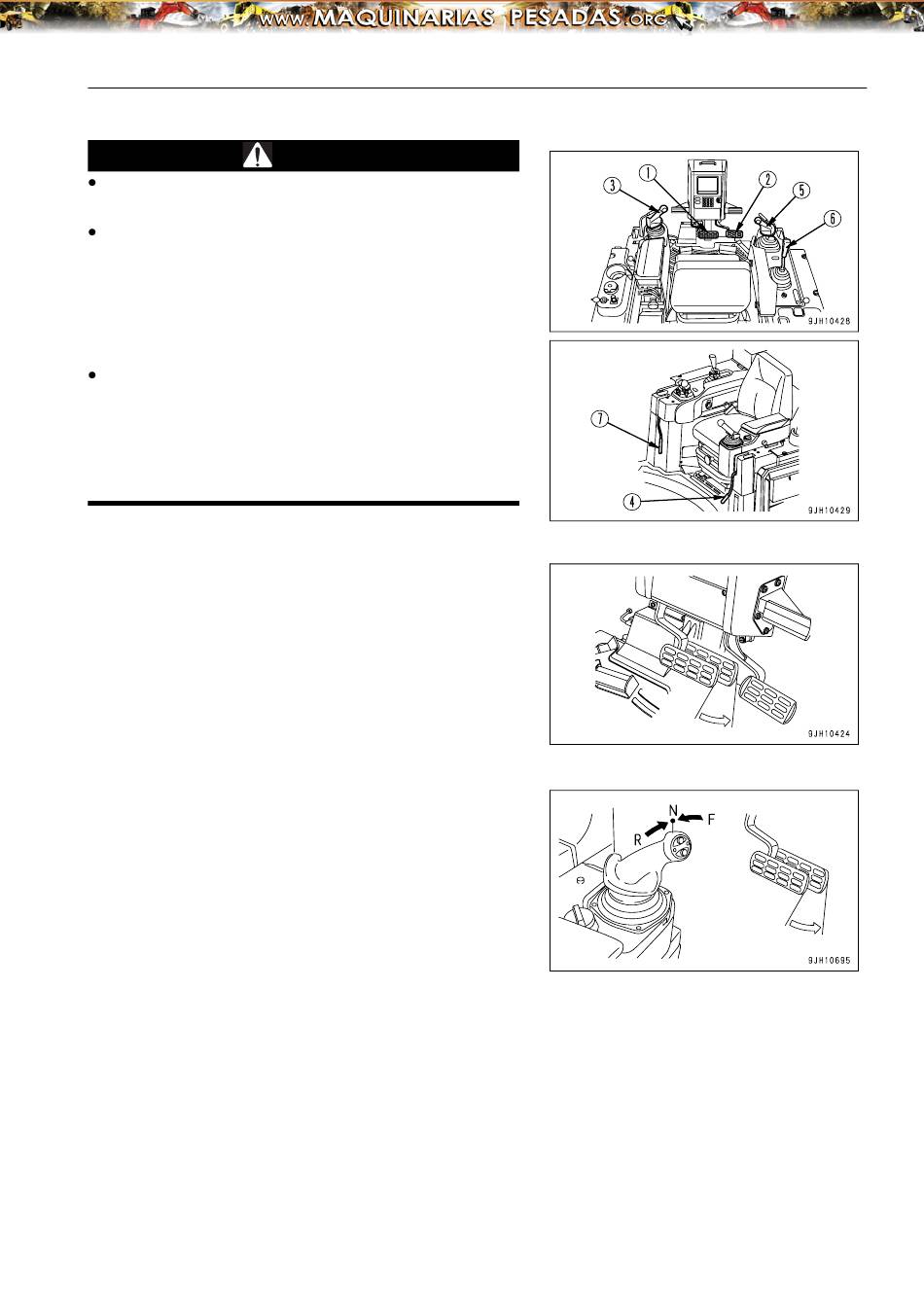 www.MAQUINARIAS PESADAS.org

1
2
3
5
6
9JH10428

7
4
9JH10429

9JH10424

N
F
R
9JH10695