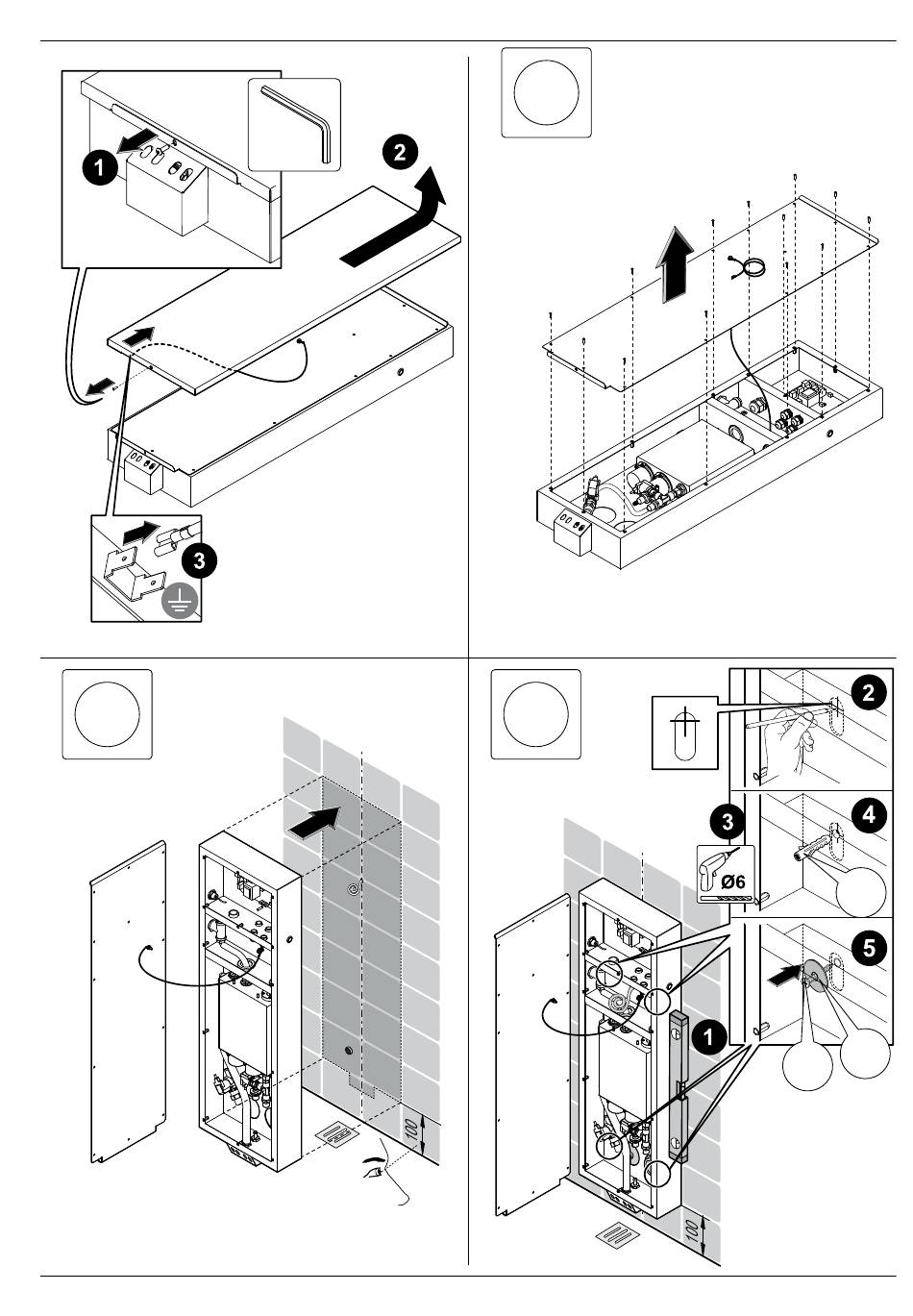 1

2

3

100

2

3

Ø6

4

5

1

100