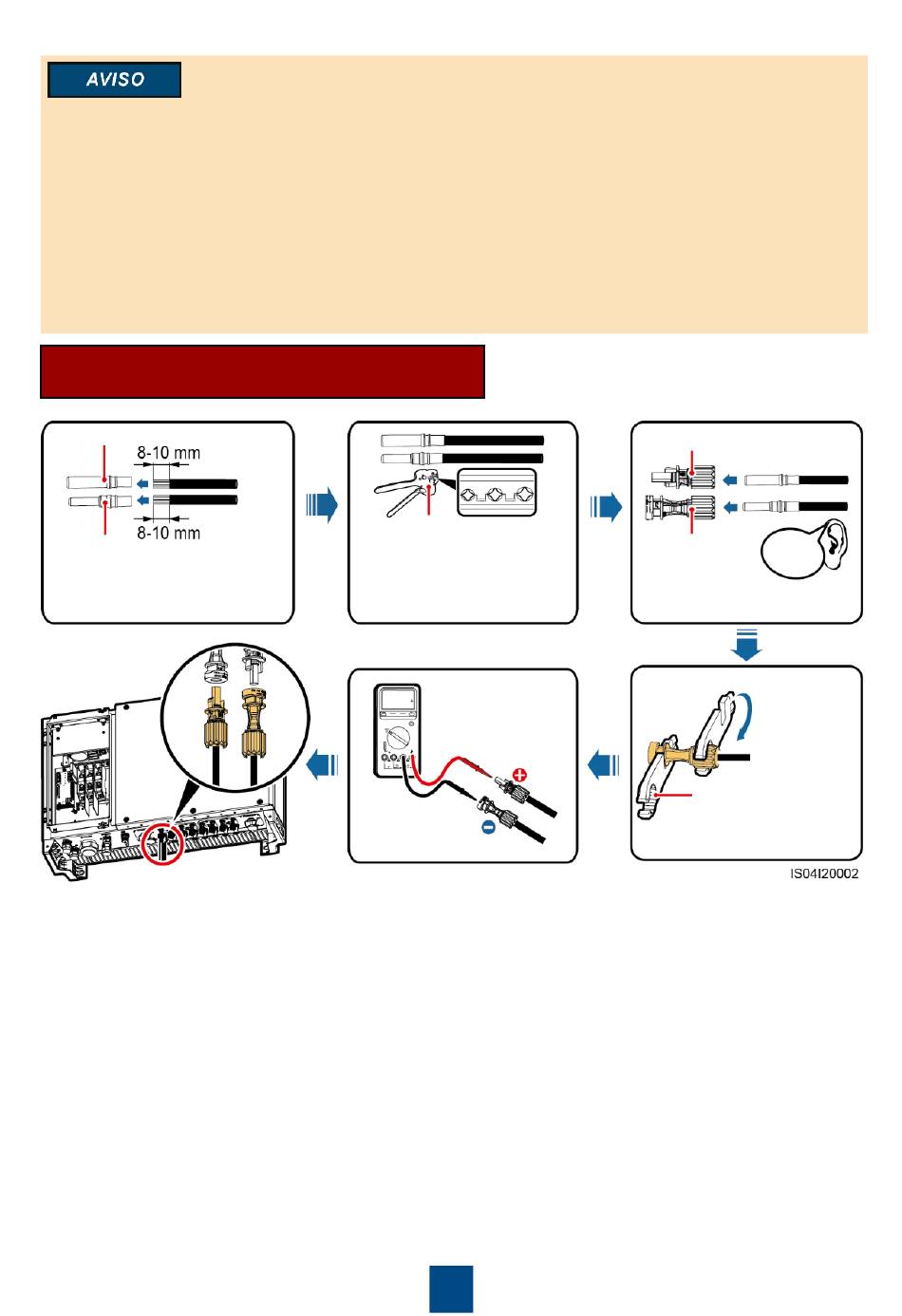 AVISO

8-10 mm

8-10 mm

IS04I20002