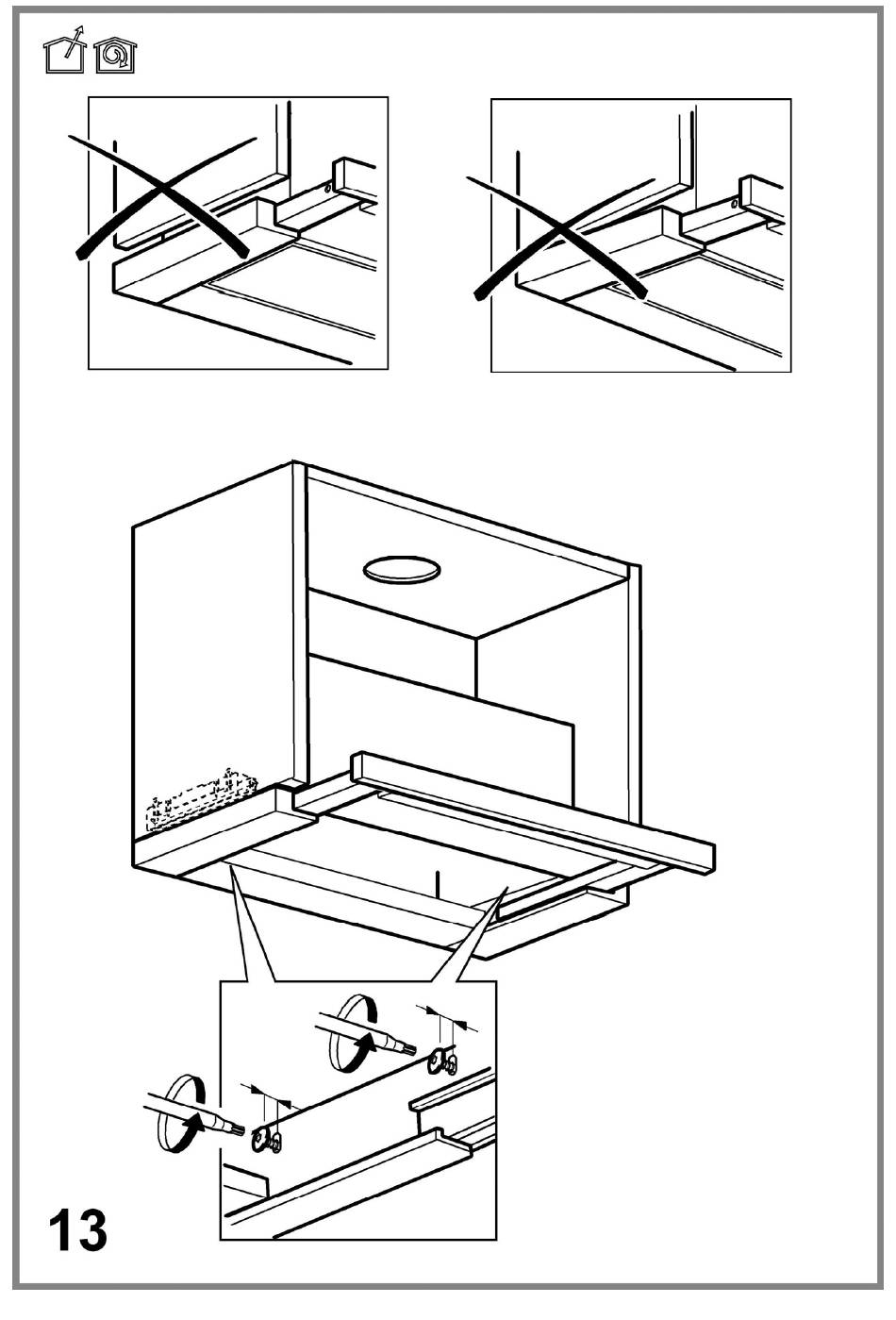 13