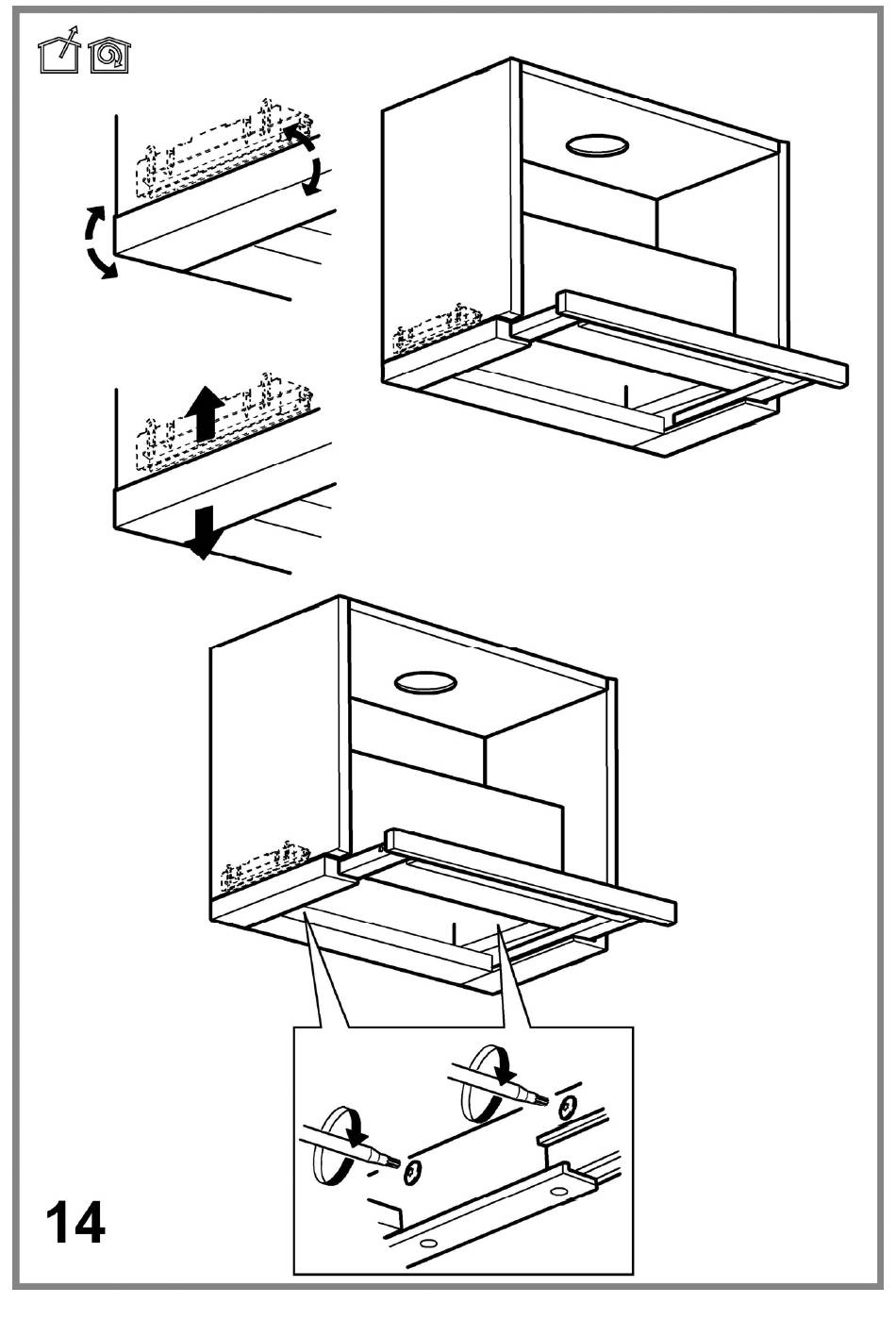 14