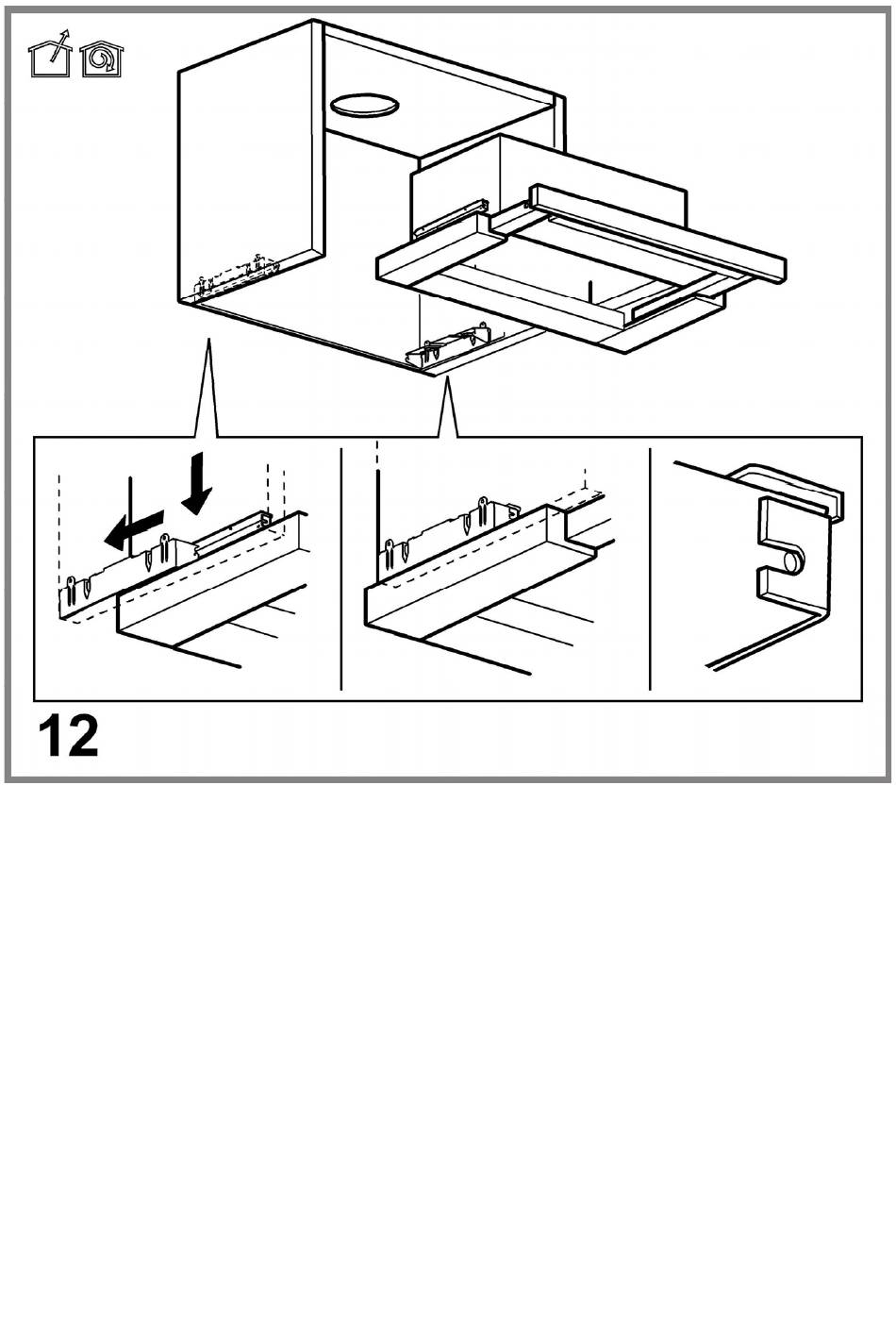 12