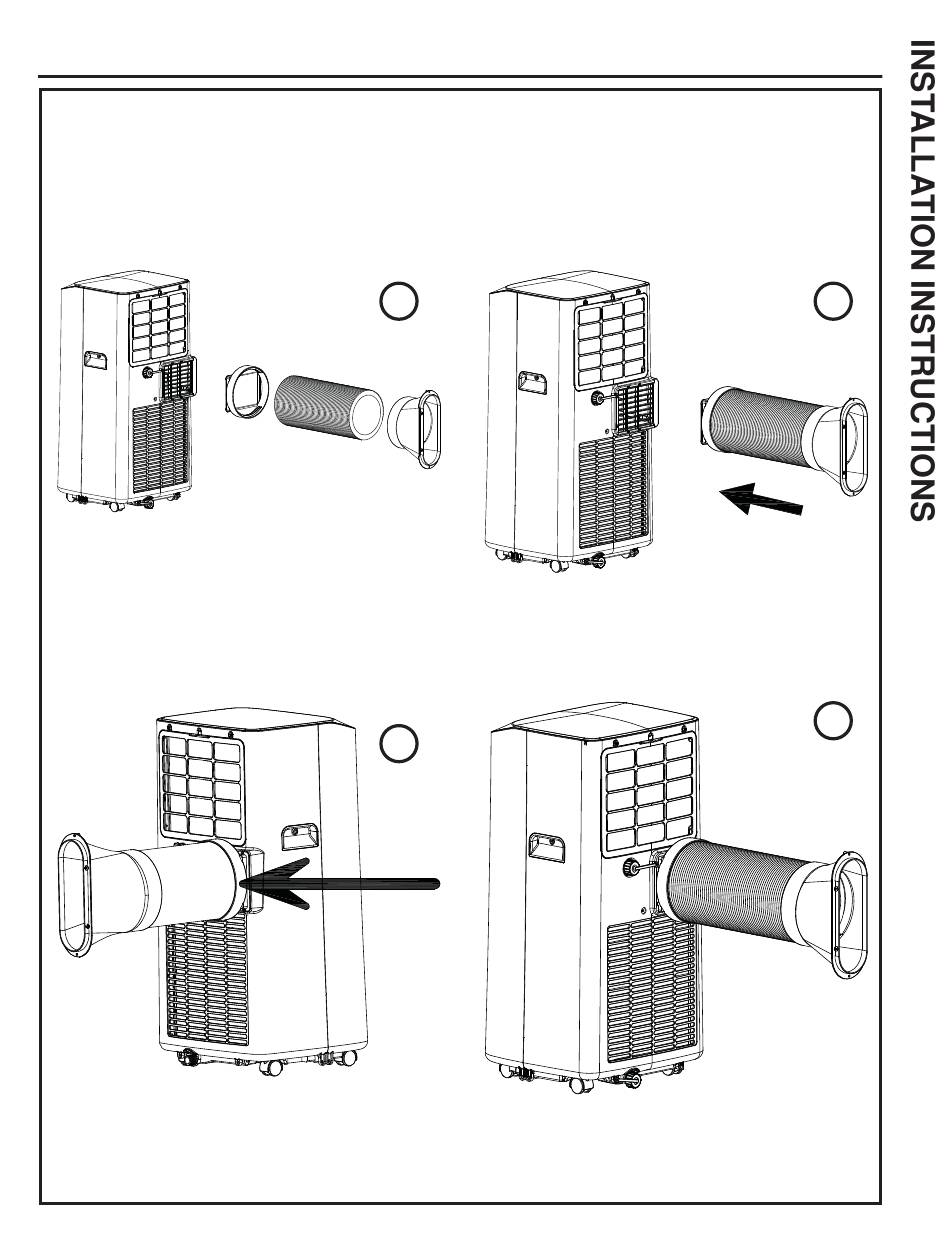 INSTALLATION INSTRUCTIONS