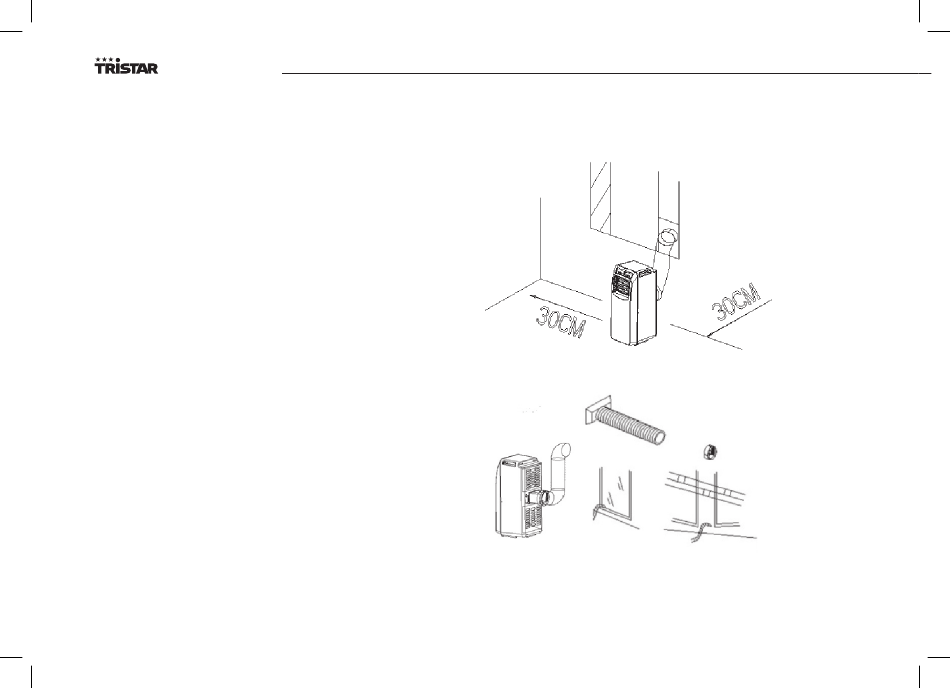 TRISTAR

30CM

30CM