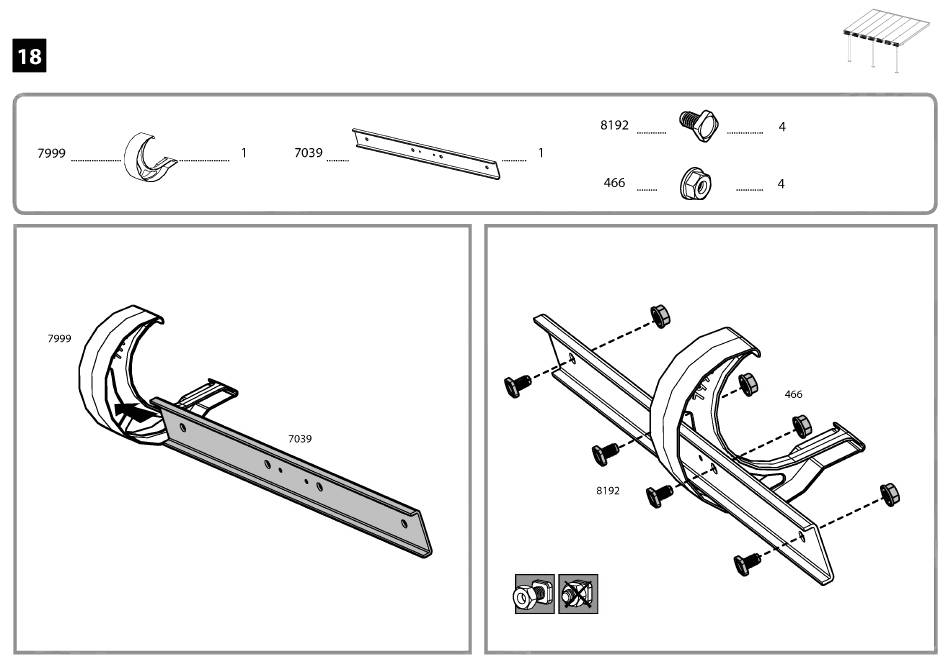 18

7999 1

7039 1

8192 4

466 4

7999

7039

466

8192