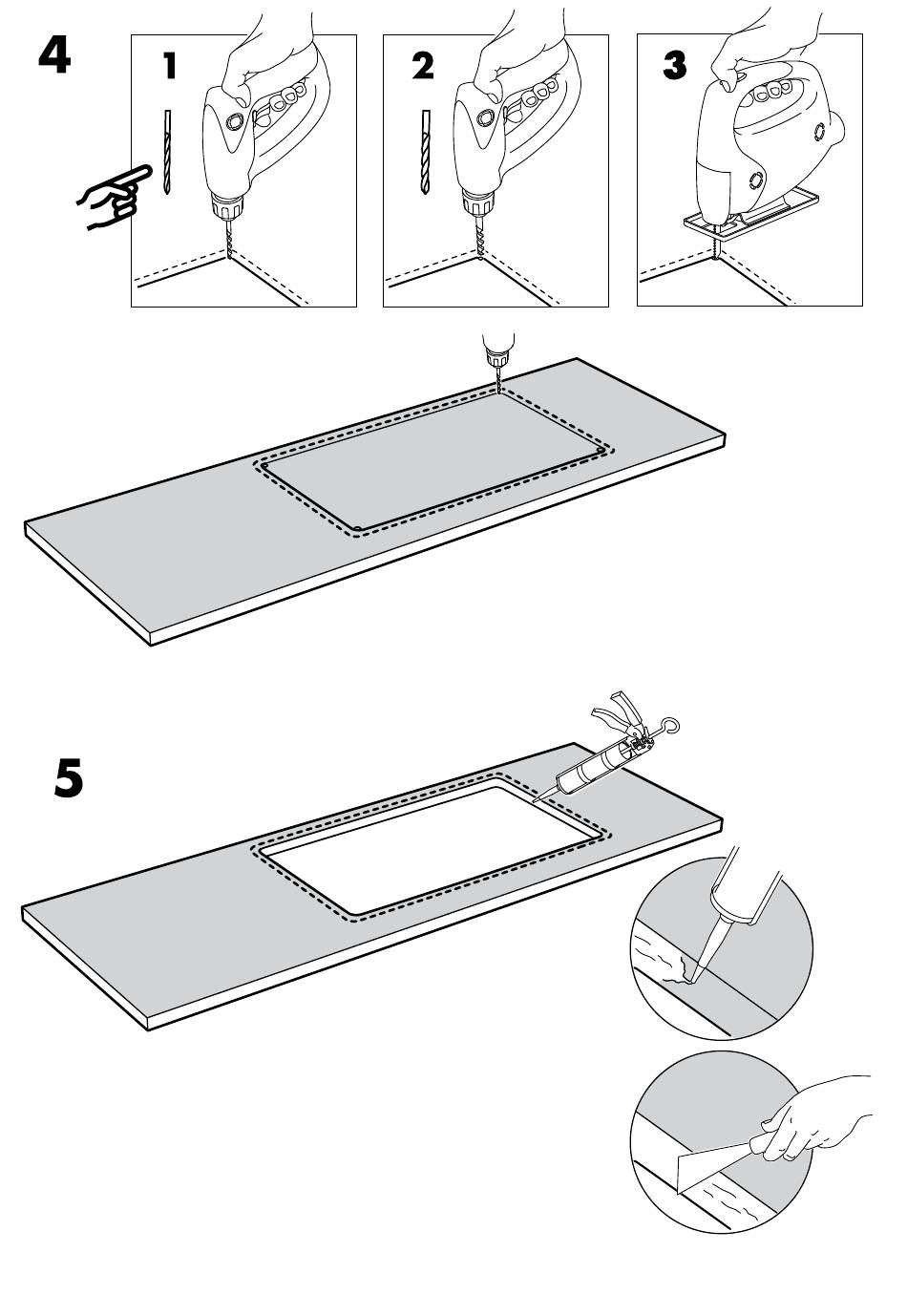 4

1

2

3

5