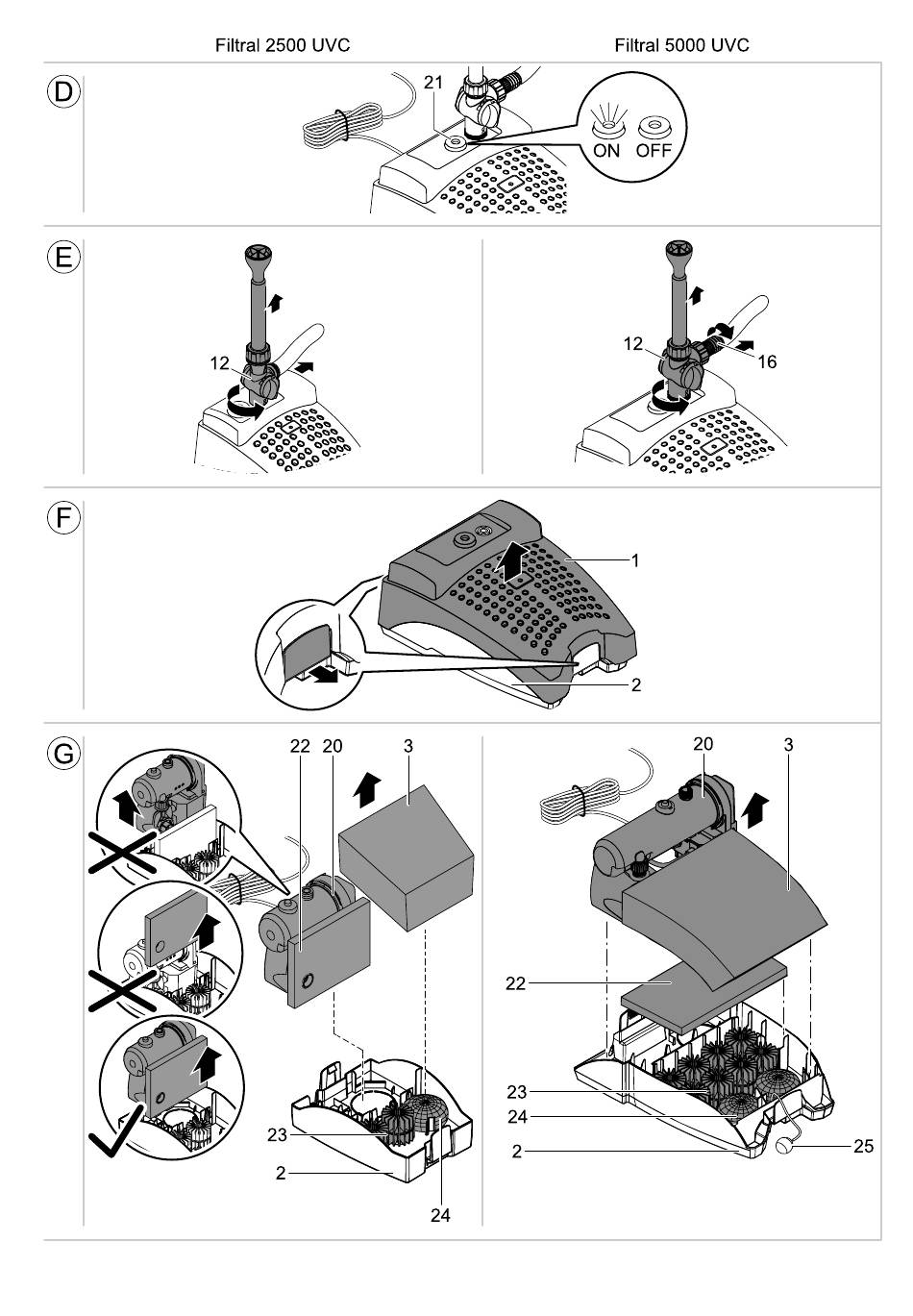 Filtral 2500 UVC

Filtral 5000 UVC

D

21

ON OFF

E

12

12

16

F

1

2

G

22 20 3

23

2

24

20 3

22

23

24

2

25