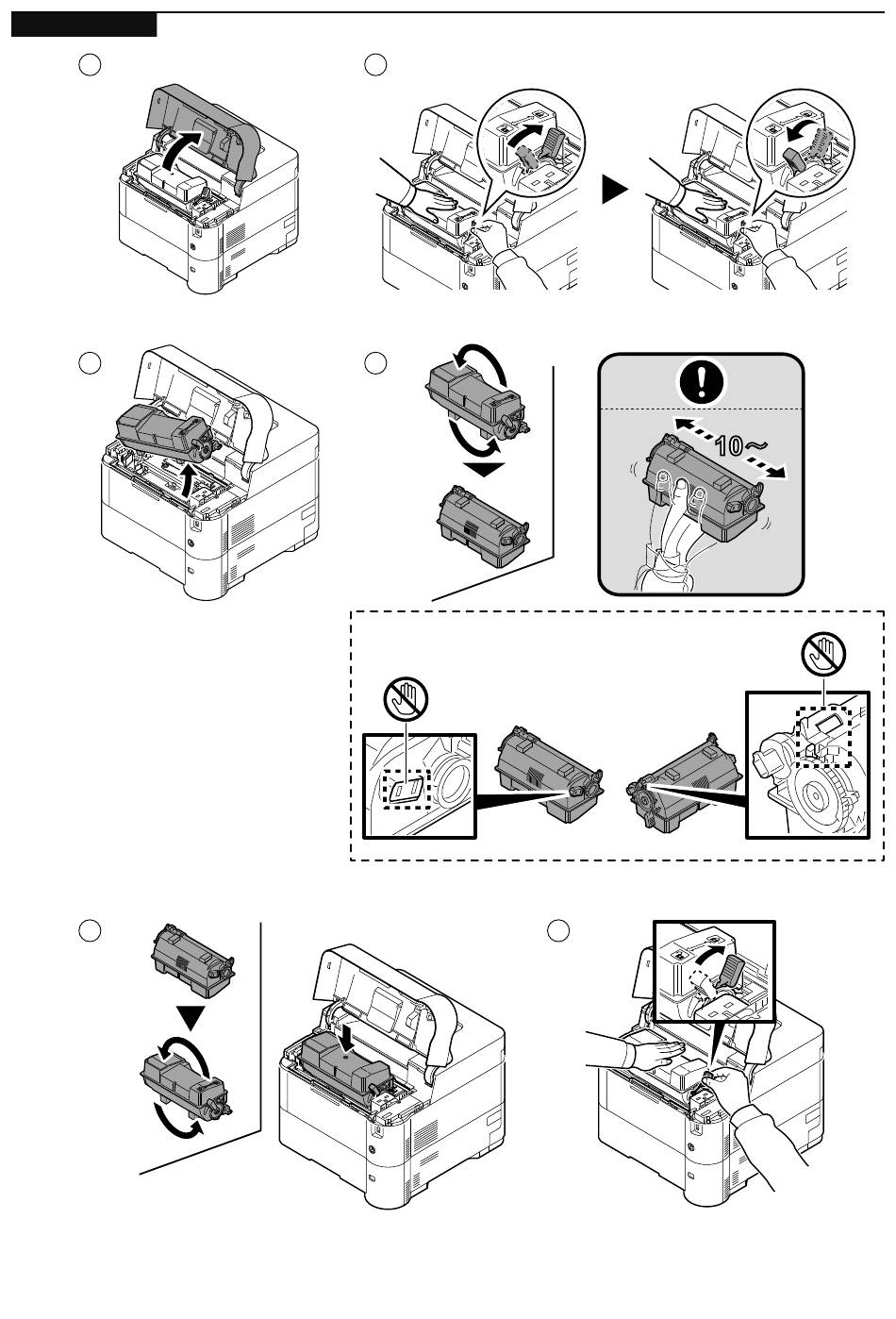 10~