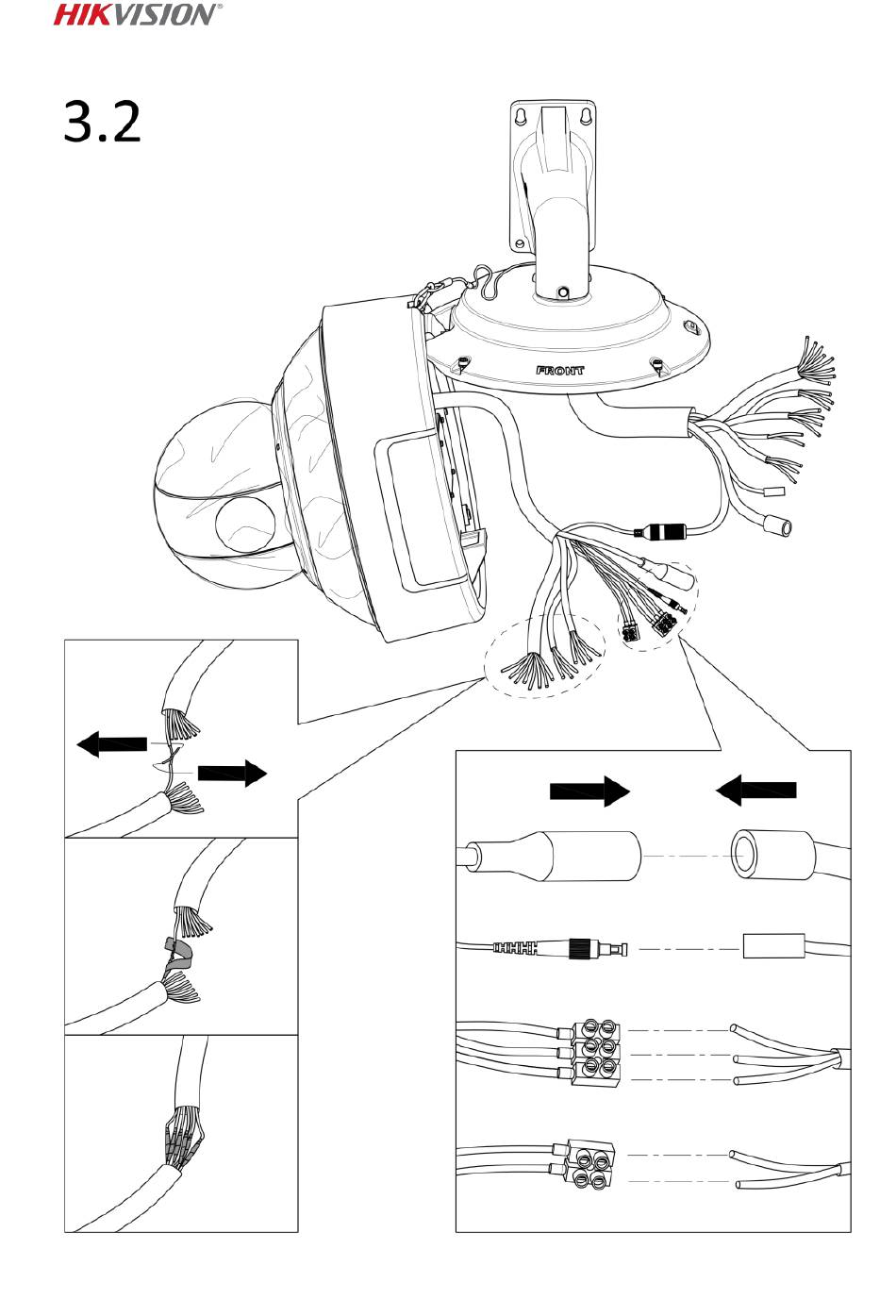 HIKVISION®

3.2

FRONT