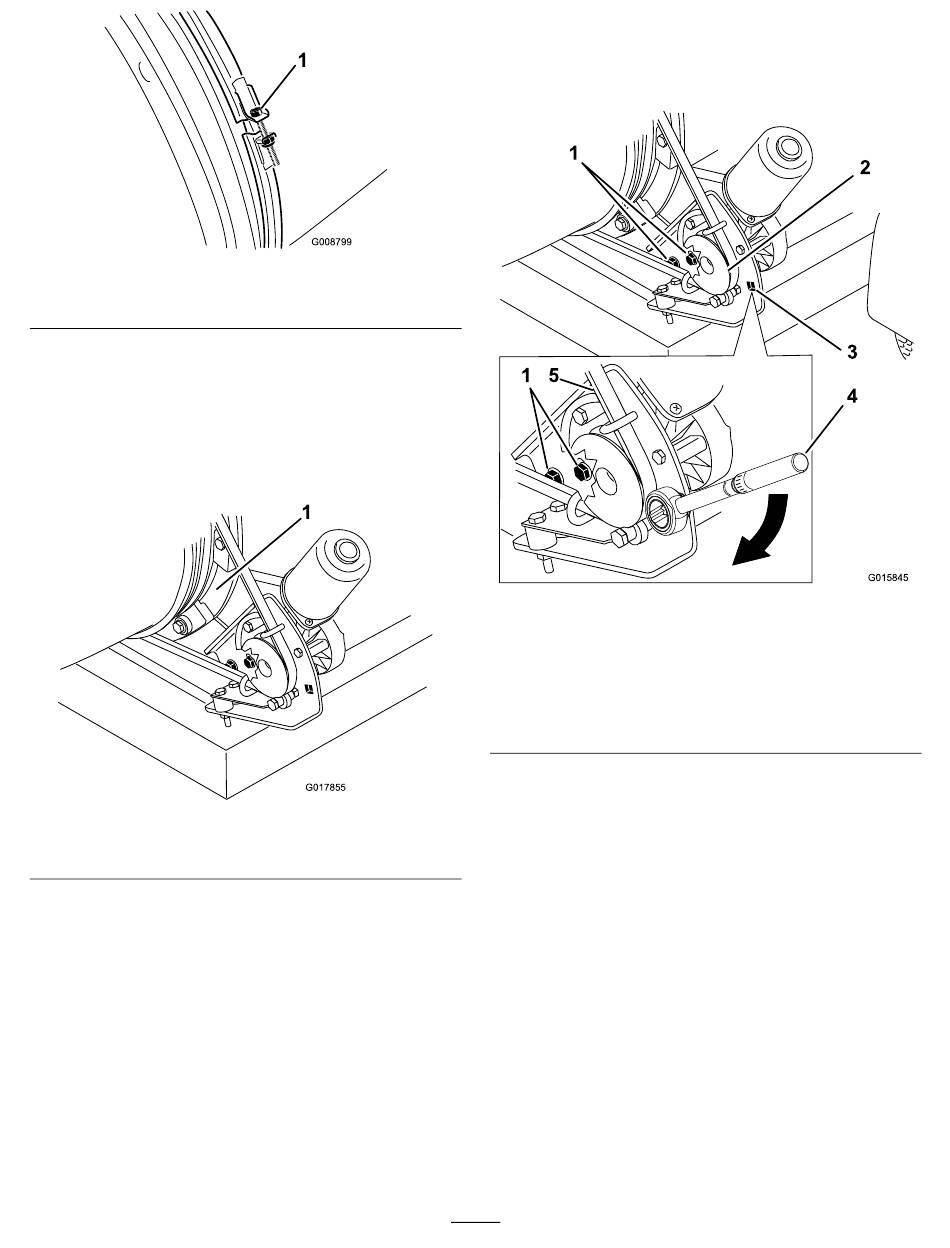 1

G008799

1

G017855

1

2

3

1

5

4

G015845