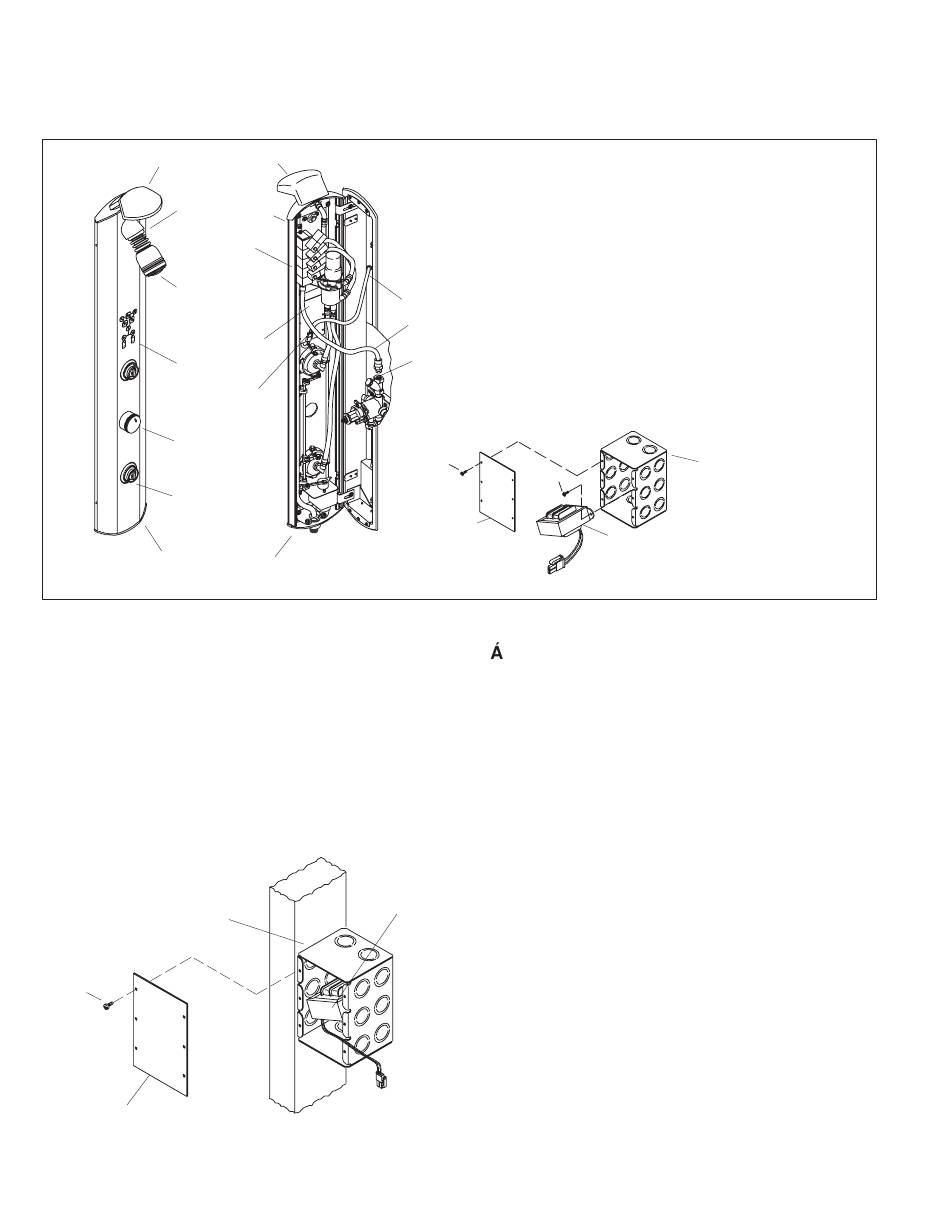 Á