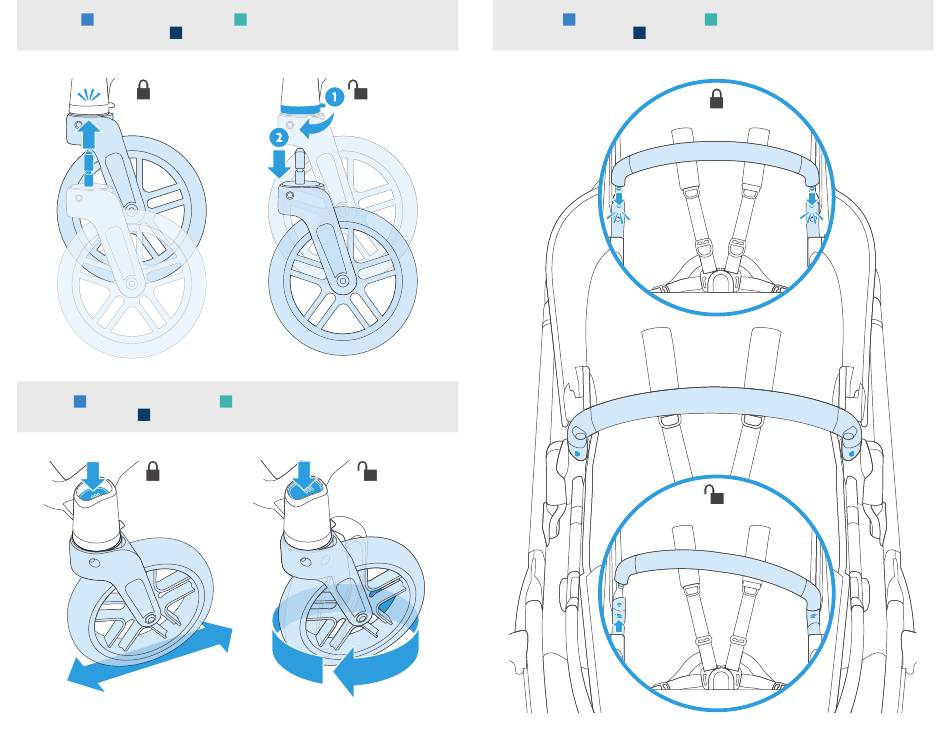 1
2