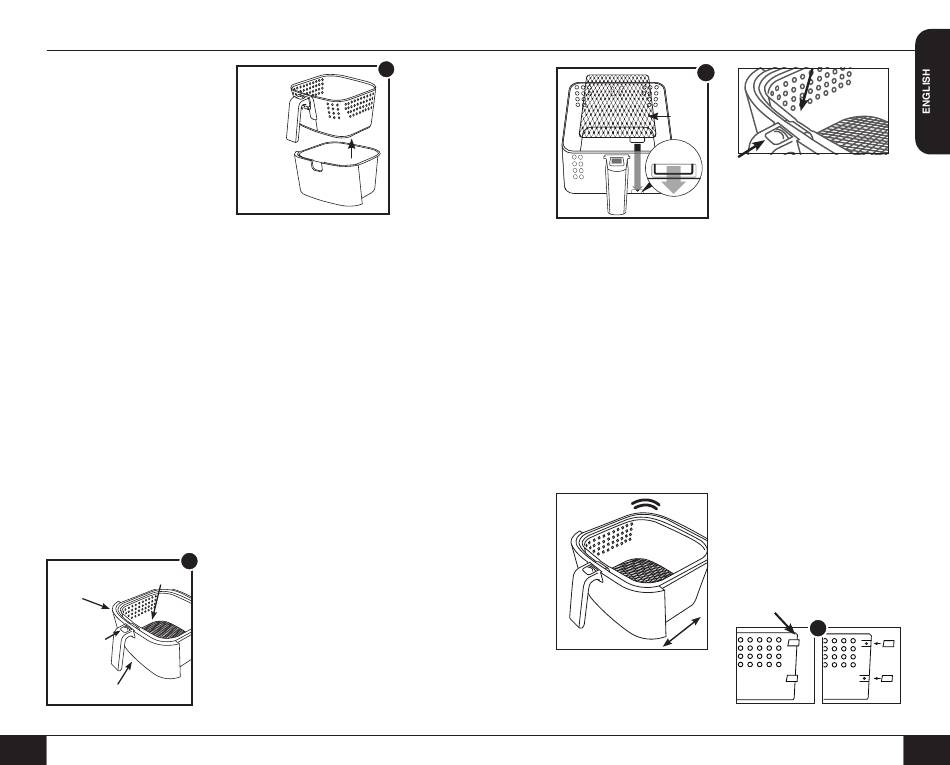 ENGLISH